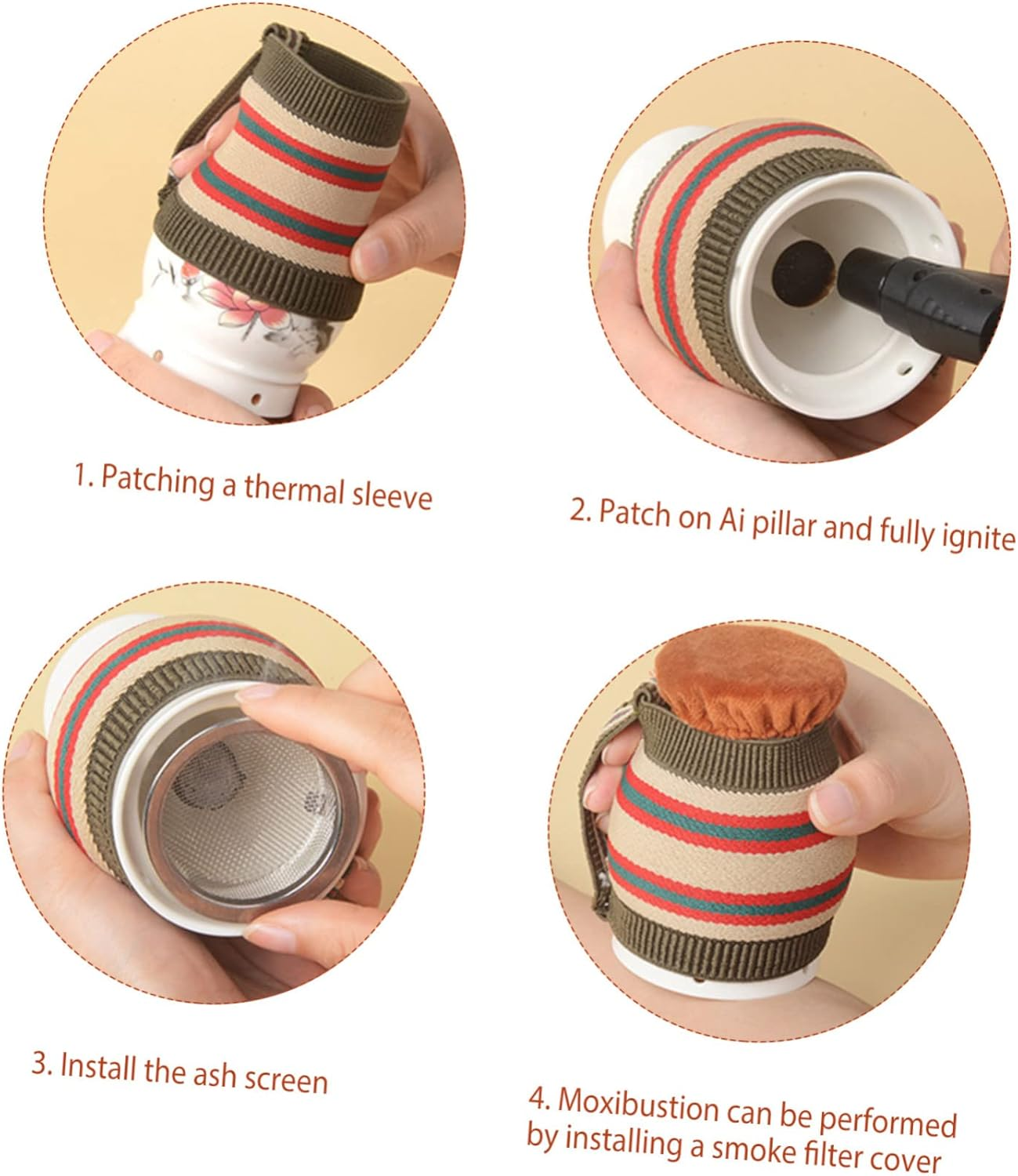 1. Patching a thermal sleeve

2. Patch on Ai pillar and fully ignite

3. Install the ash screen

4. Moxibustion can be performed by installing a smoke filter cover