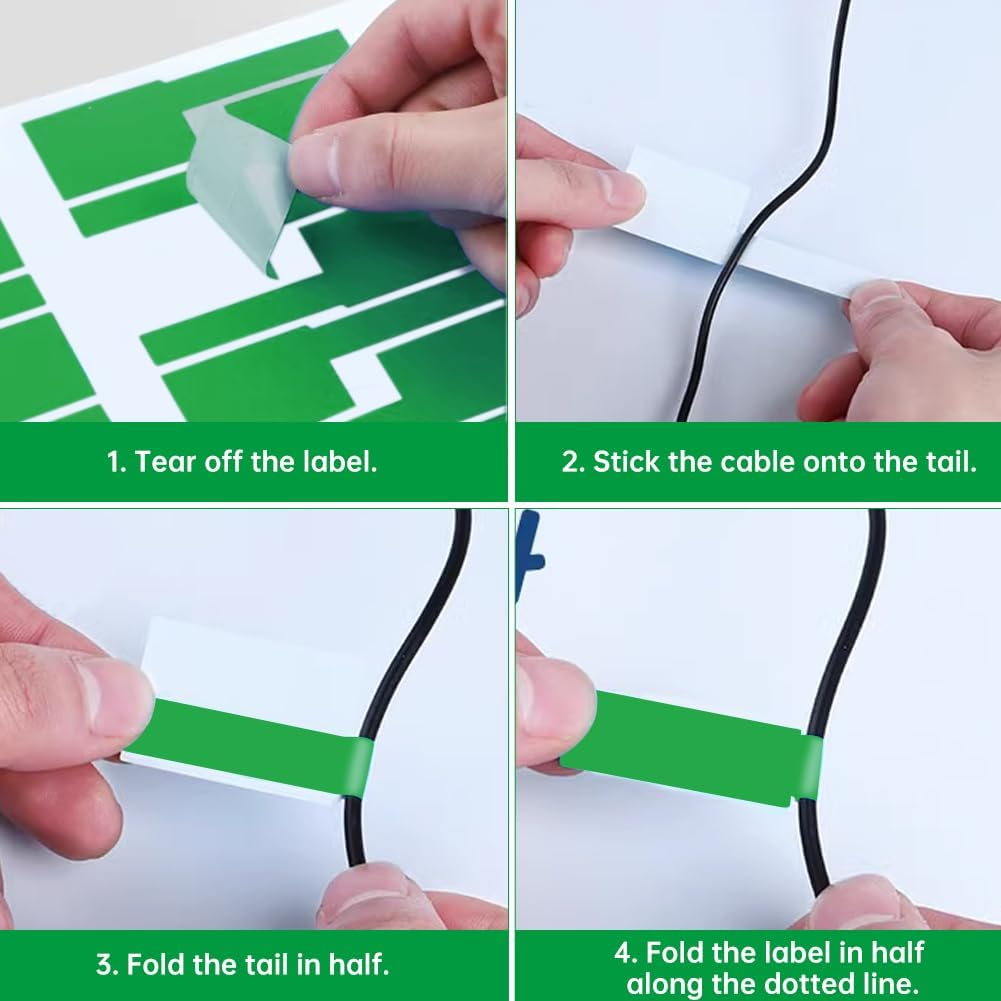 1. Tear off the label.

2. Stick the cable onto the tail.

3. Fold the tail in half.

4. Fold the label in half along the dotted line.