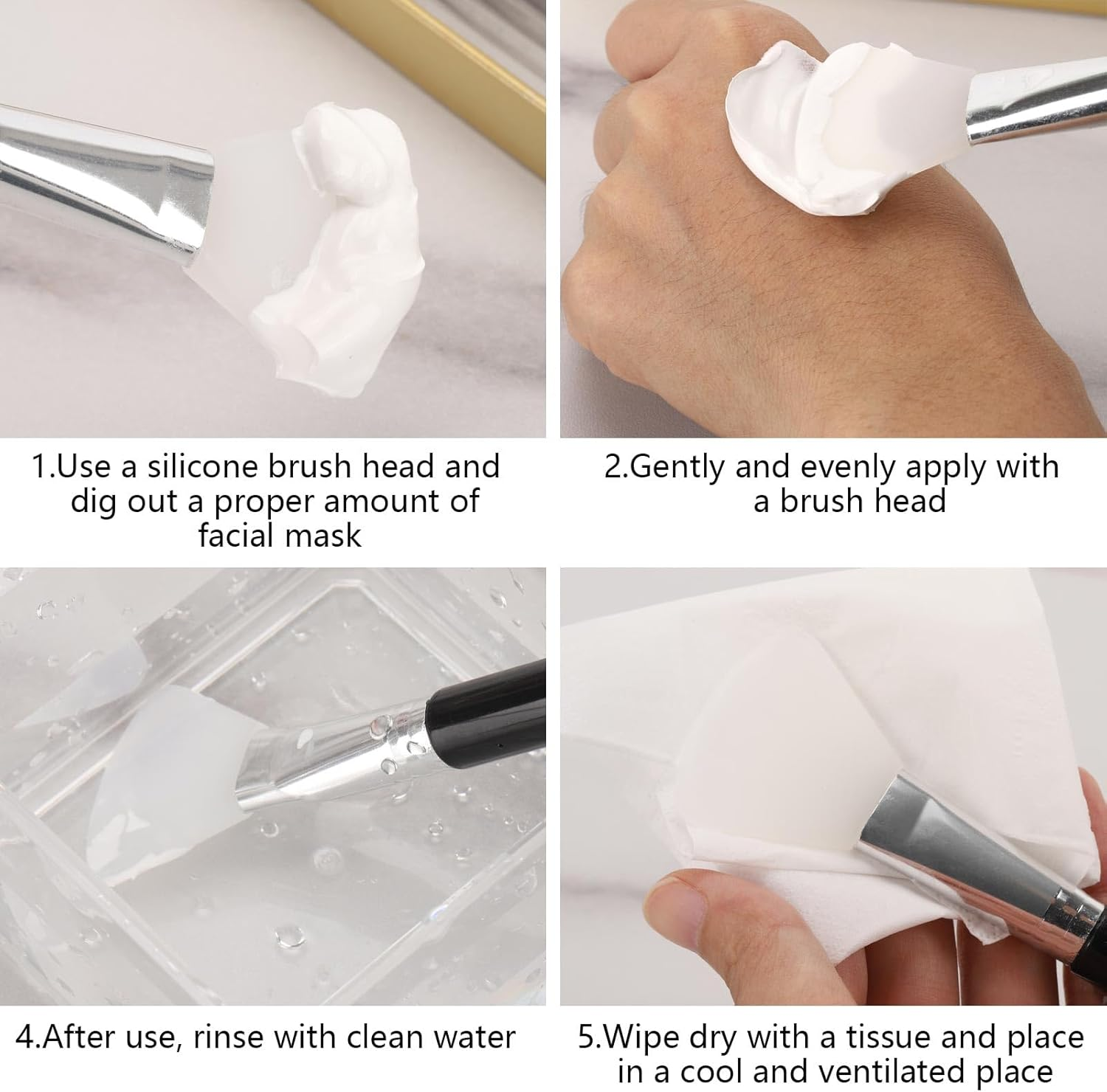 1.Use a silicone brush head and dig out a proper amount of facial mask

2.Gently and evenly apply with a brush head

4.After use, rinse with clean water

5.Wipe dry with a tissue and place in a cool and ventilated place