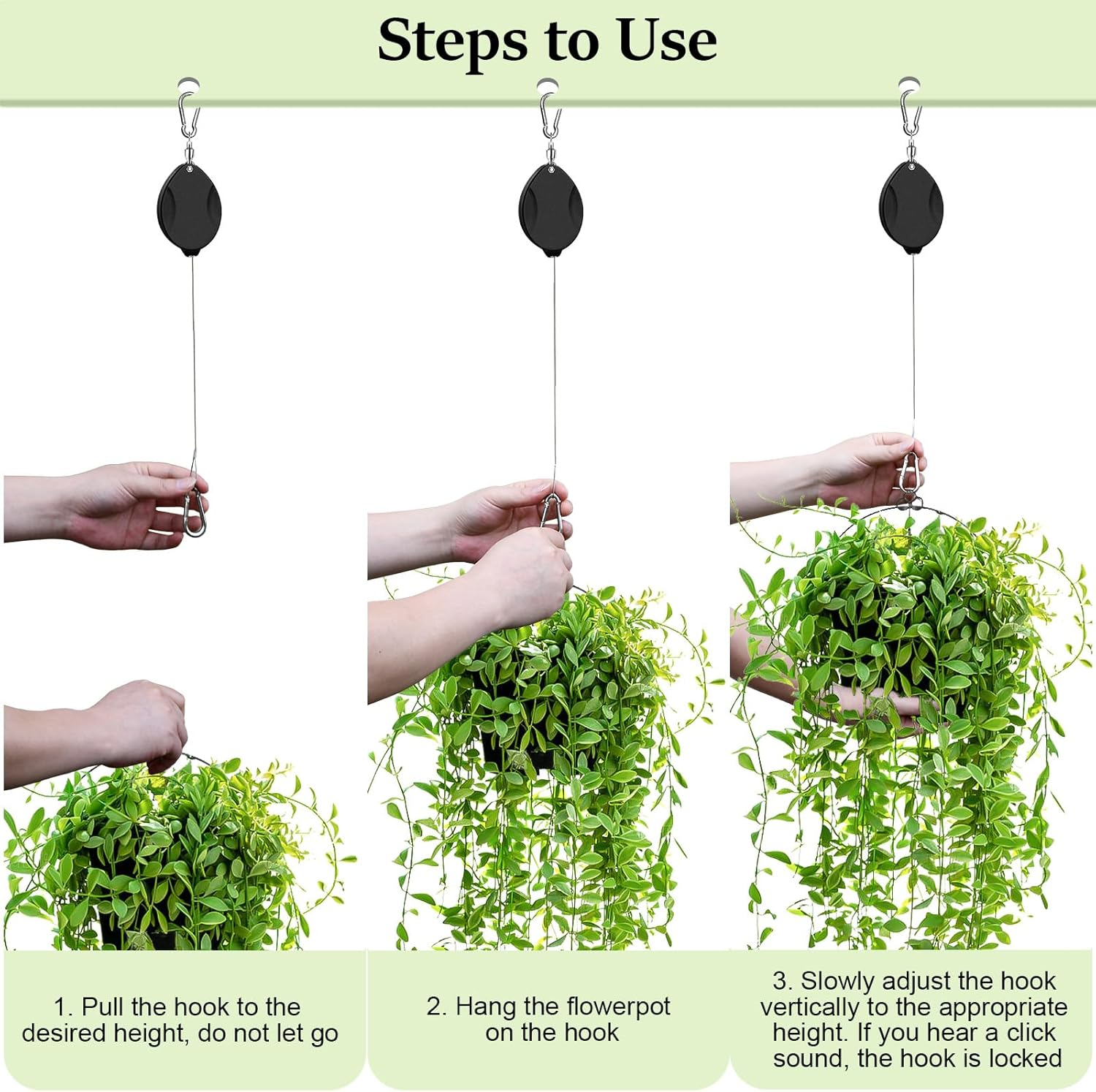 Steps to Use

1. Pull the hook to the desired height, do not let go

2. Hang the flowerpot on the hook

3. Slowly adjust the hook vertically to the appropriate height. If you hear a click sound, the hook is locked