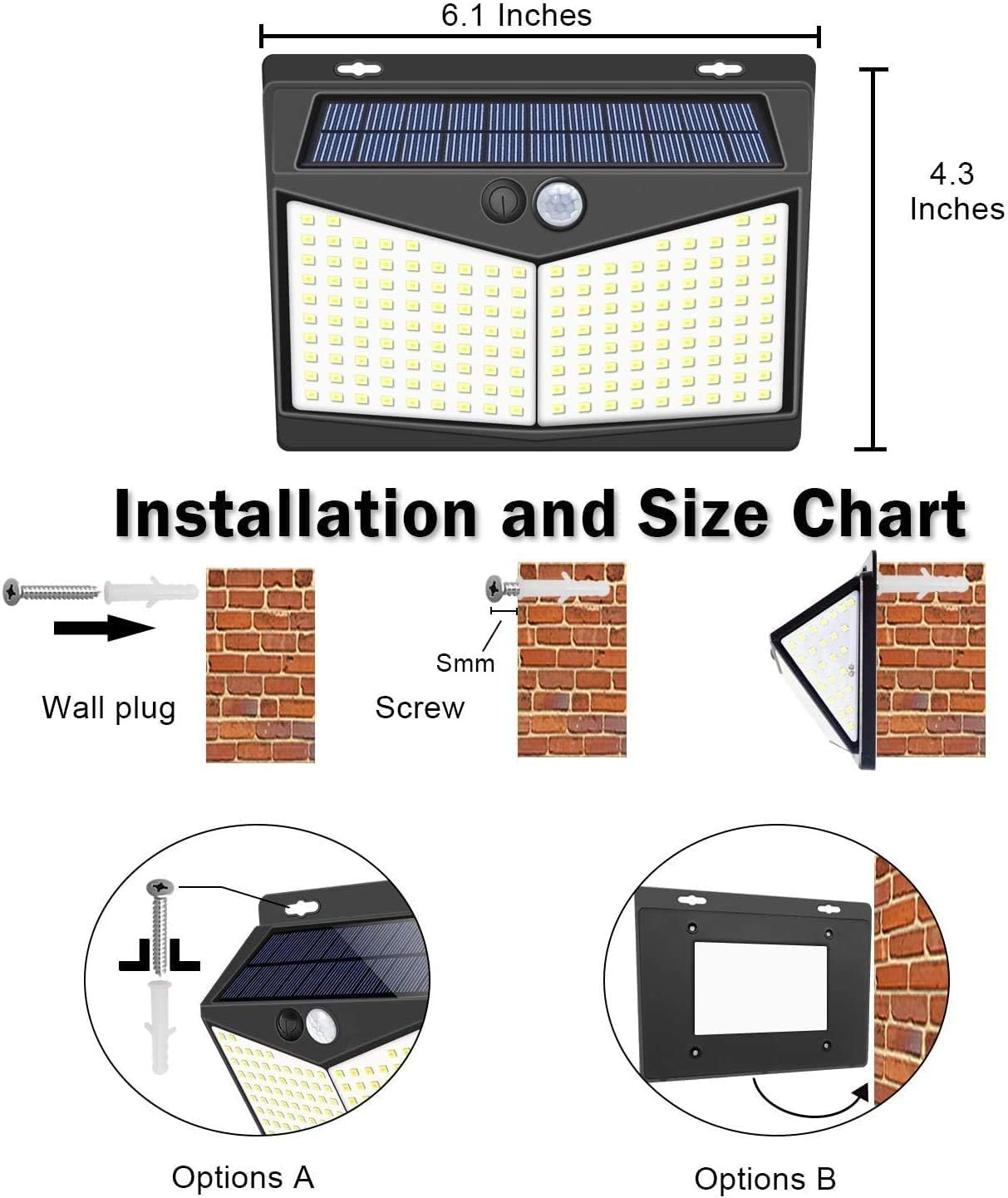 6.1 Inches

4.3 Inches

Installation and Size Chart

Wall plug

Smm

Screw

Options A

Options B