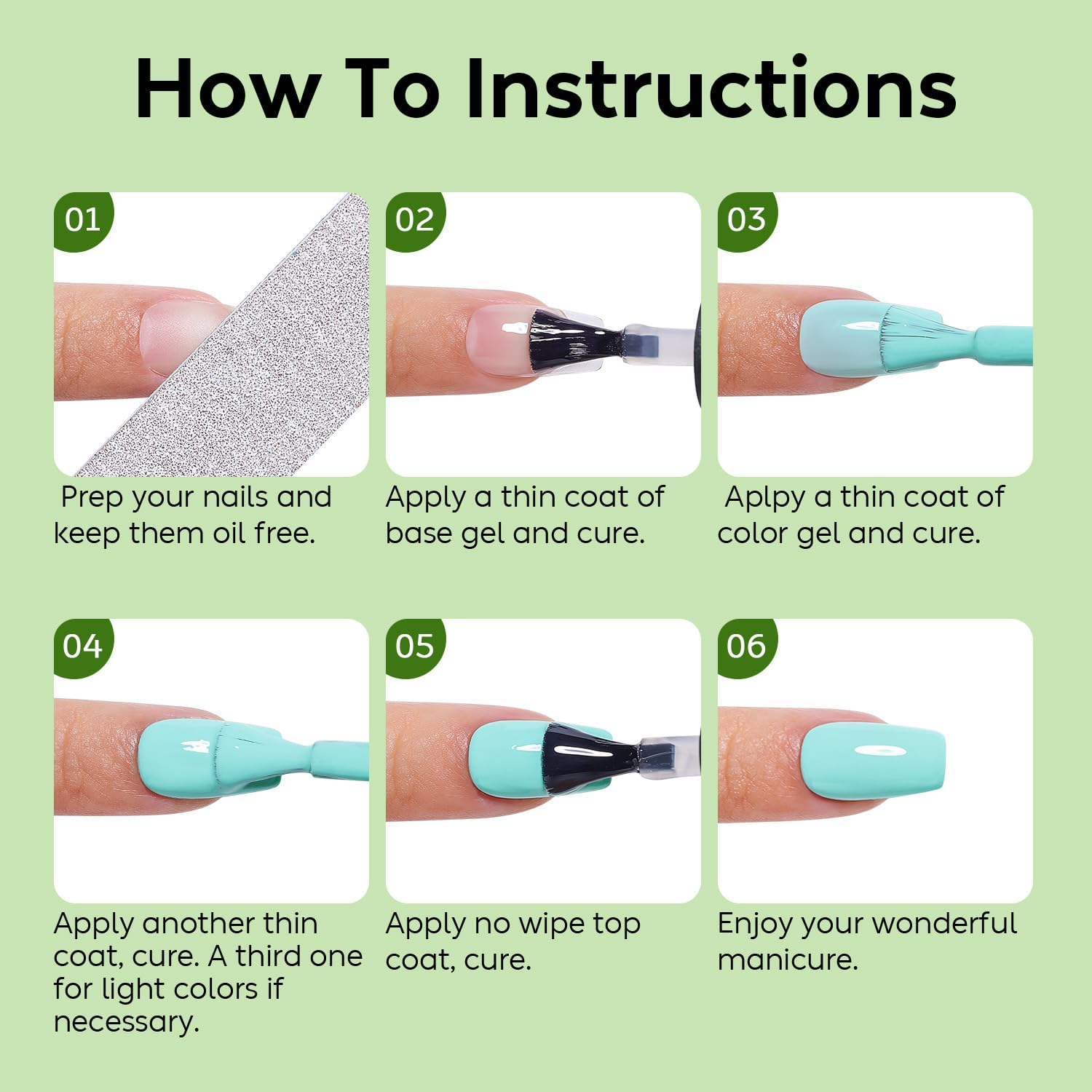 How To Instructions

01

Prep your nails and keep them oil free.

02

Apply a thin coat of base gel and cure.

03

Aplpy a thin coat of color gel and cure.

04

Apply another thin coat, cure. A third one for light colors if necessary.

05

Apply no wipe top coat, cure.

06

Enjoy your wonderful manicure.