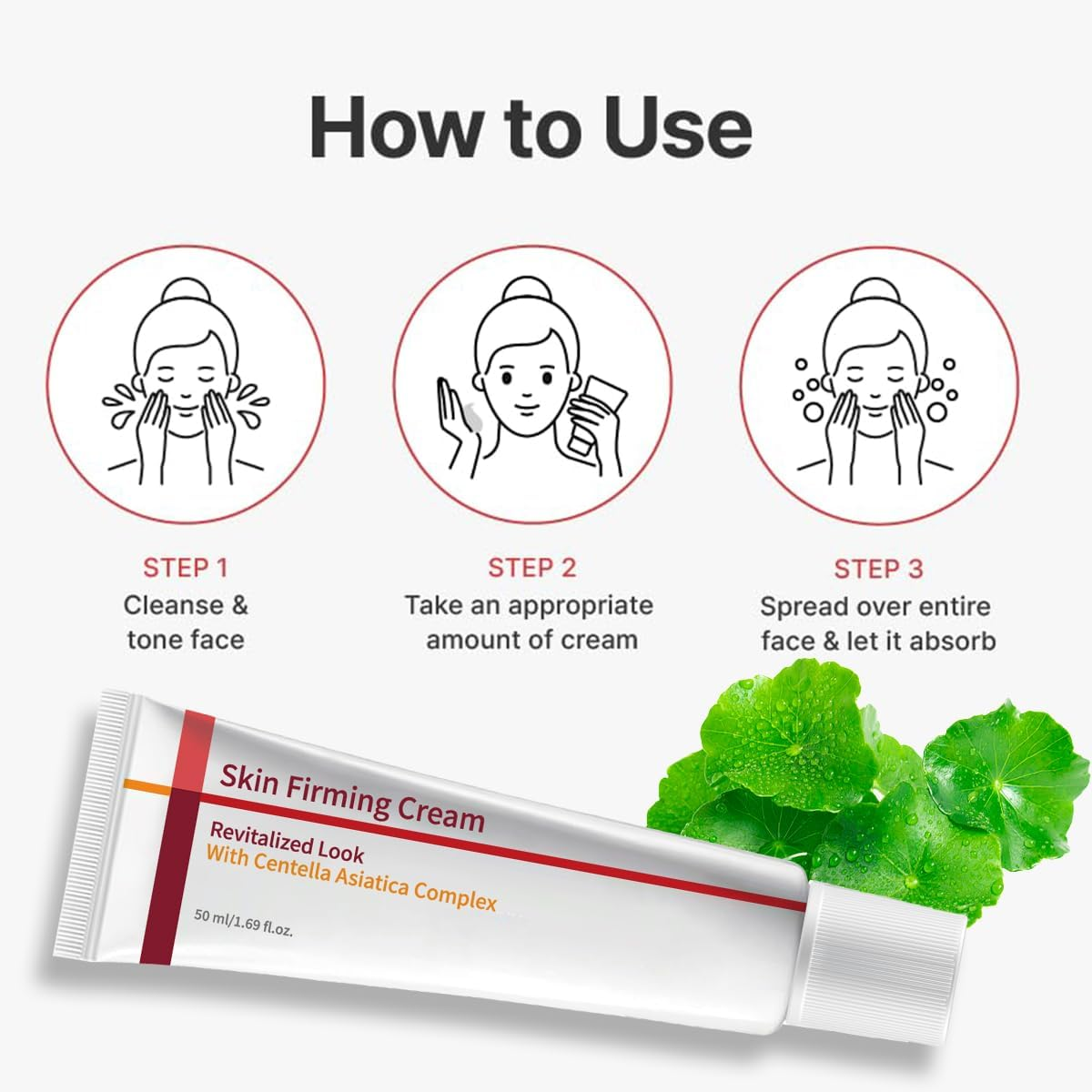 How to Use

STEP 1
Cleanse & tone face

STEP 2
Take an appropriate amount of cream

STEP 3
Spread over entire face & let it absorb

Skin Firming Cream
Revitalized Look
With Centella Asiatica Complex
50 ml/1.69 fl.oz.