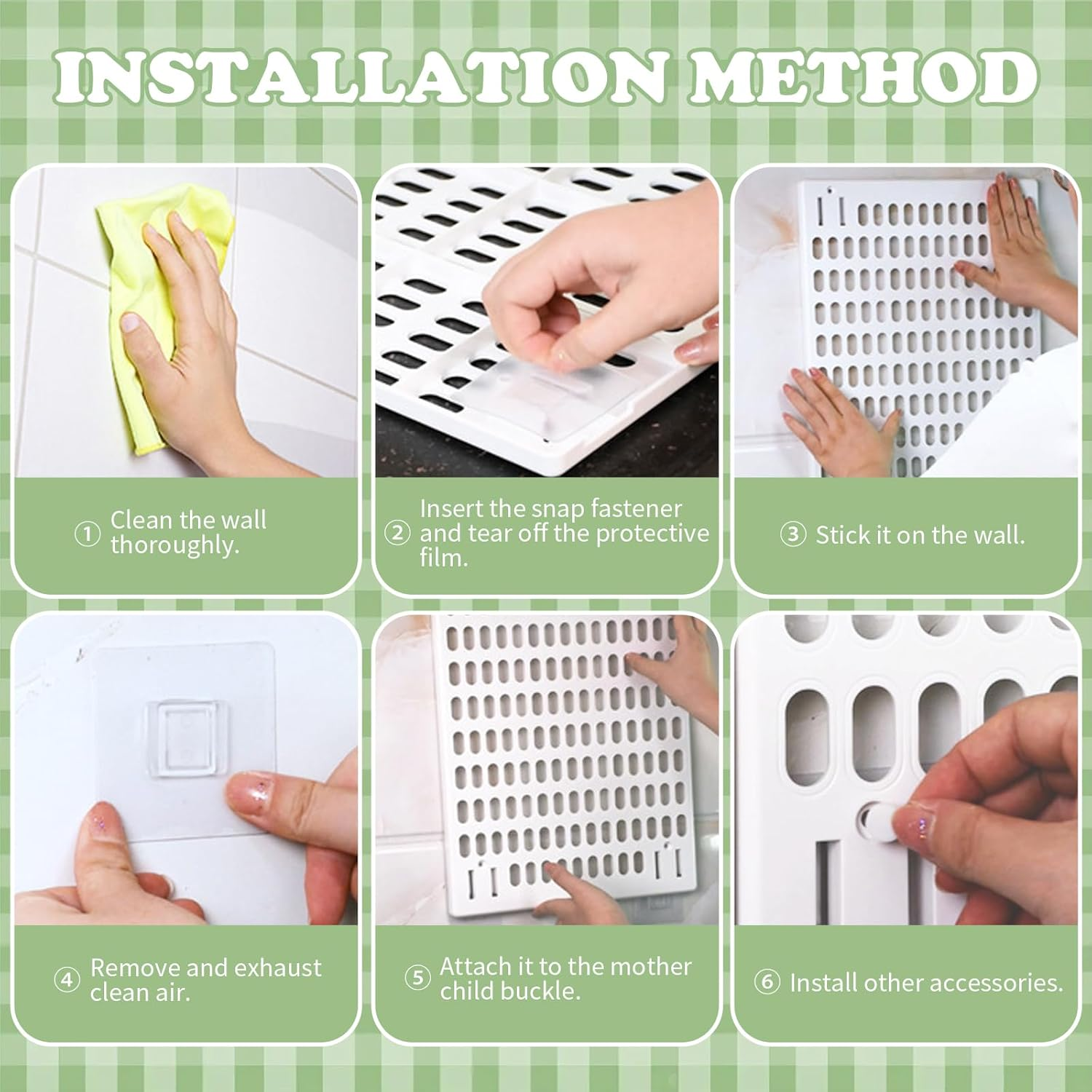 INSTALLATION METHOD

① Clean the wall thoroughly.

② Insert the snap fastener and tear off the protective film.

③ Stick it on the wall.

④ Remove and exhaust clean air.

⑤ Attach it to the mother child buckle.

⑥ Install other accessories.