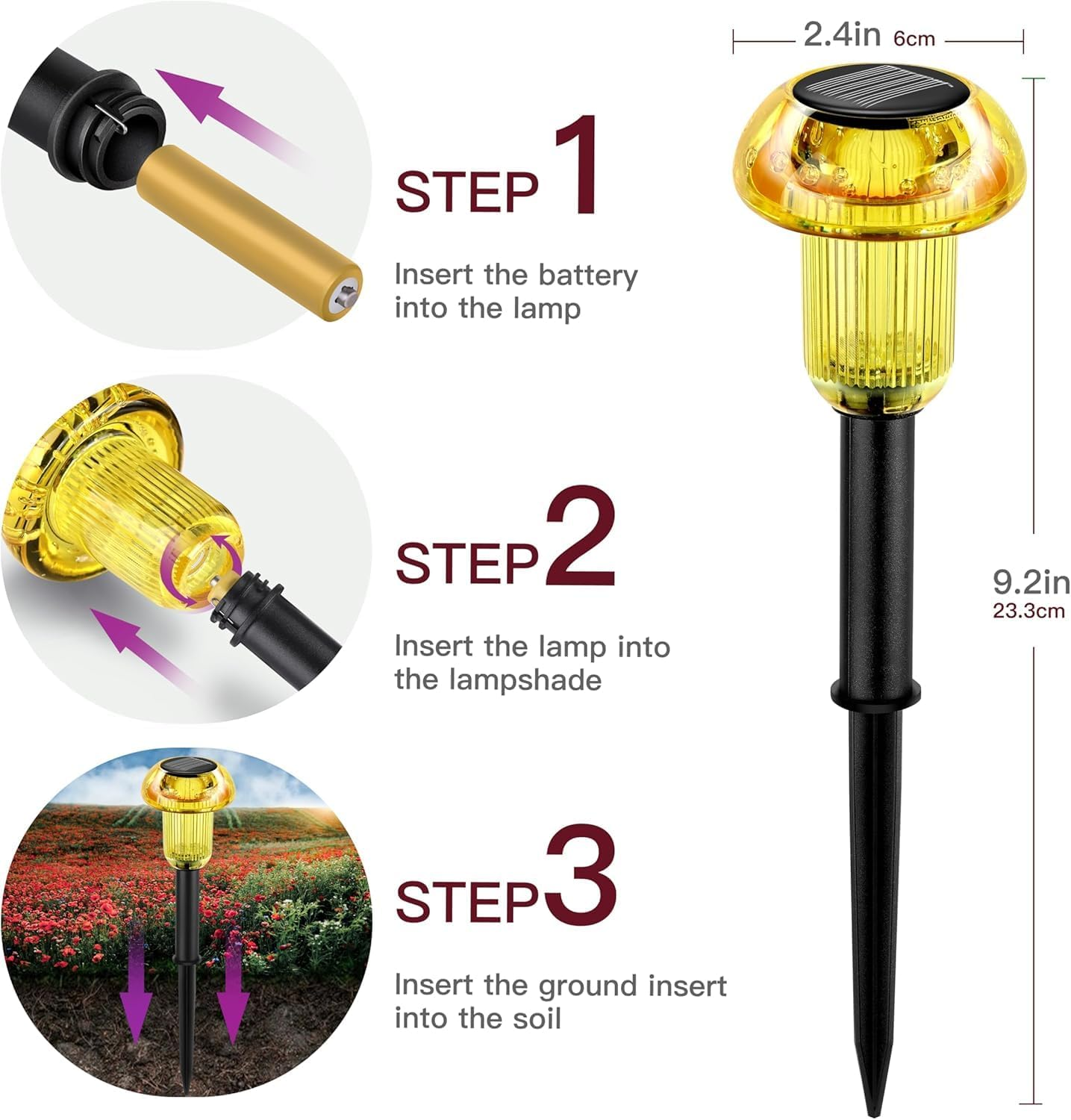 STEP 1

Insert the battery into the lamp

STEP 2

Insert the lamp into the lampshade

STEP 3

Insert the ground insert into the soil

2.4in 6cm

9.2in
23.3cm