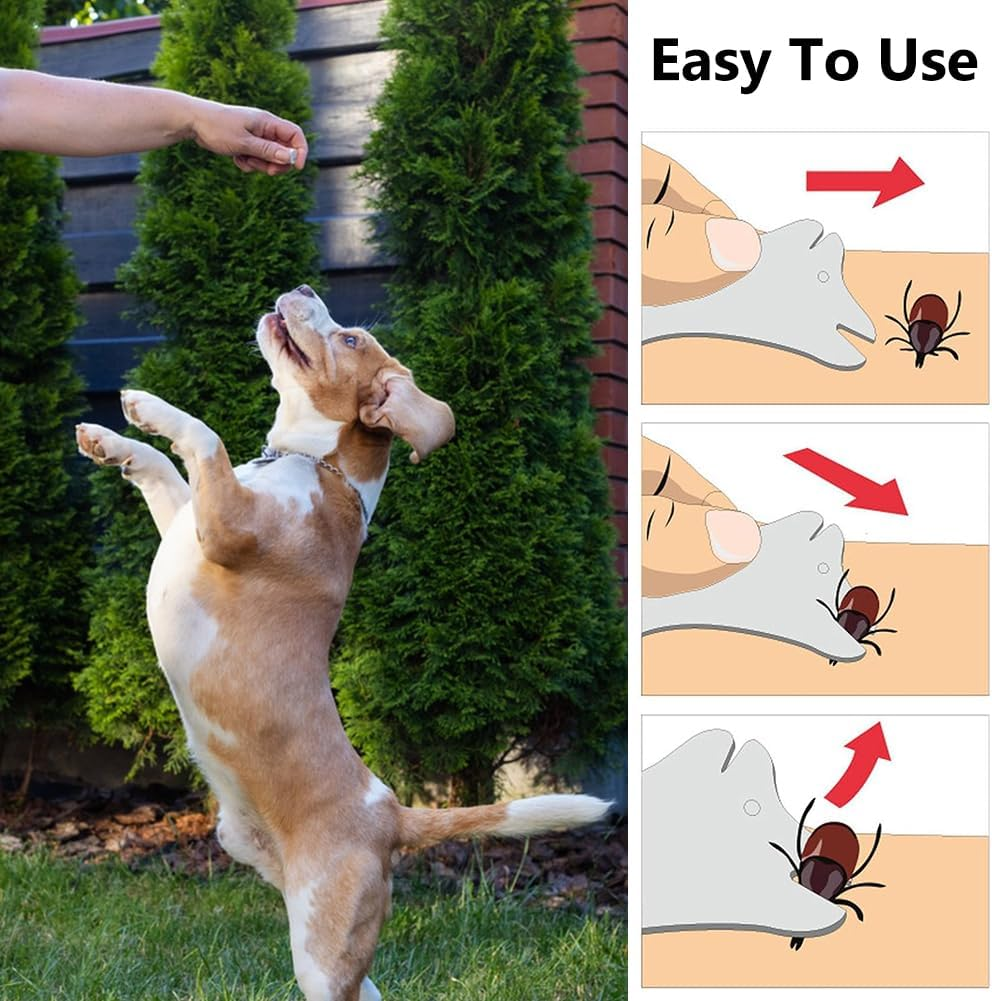 Easy To Use