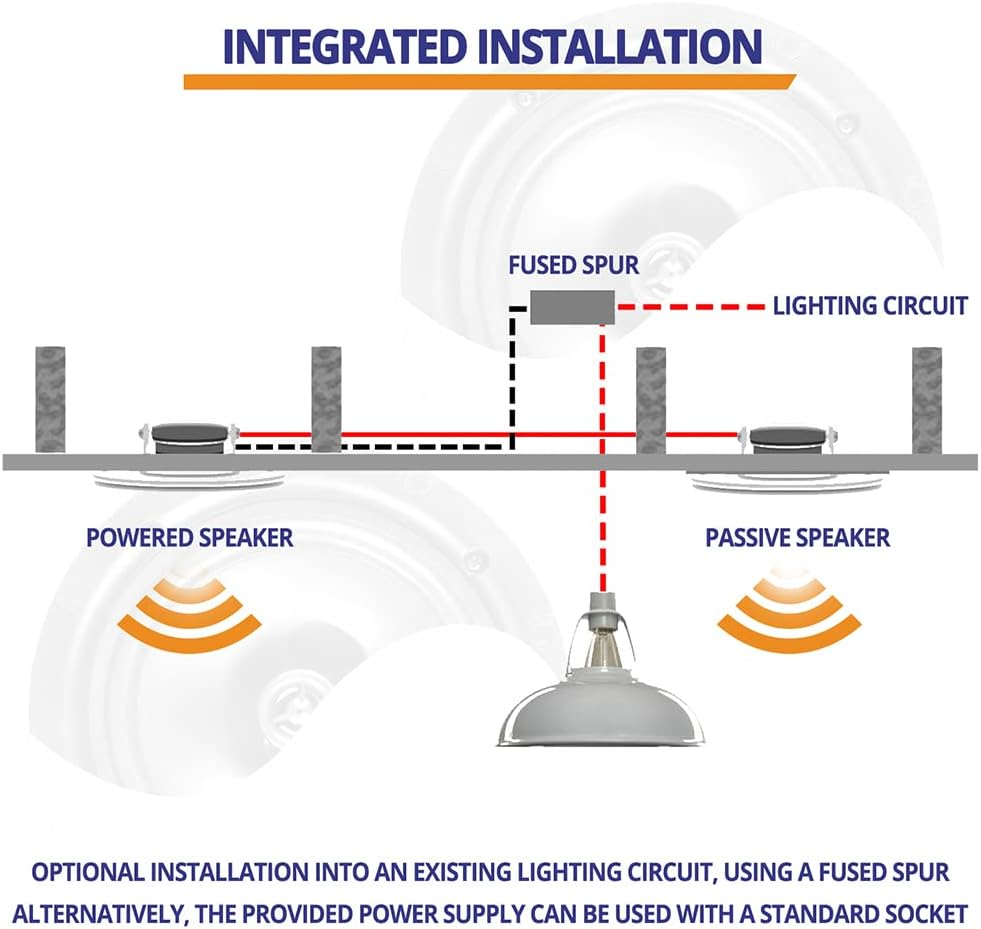 INTEGRATED INSTALLATION

FUSED SPUR

LIGHTING CIRCUIT

POWERED SPEAKER

PASSIVE SPEAKER

OPTIONAL INSTALLATION INTO AN EXISTING LIGHTING CIRCUIT, USING A FUSED SPUR
ALTERNATIVELY, THE PROVIDED POWER SUPPLY CAN BE USED WITH A STANDARD SOCKET