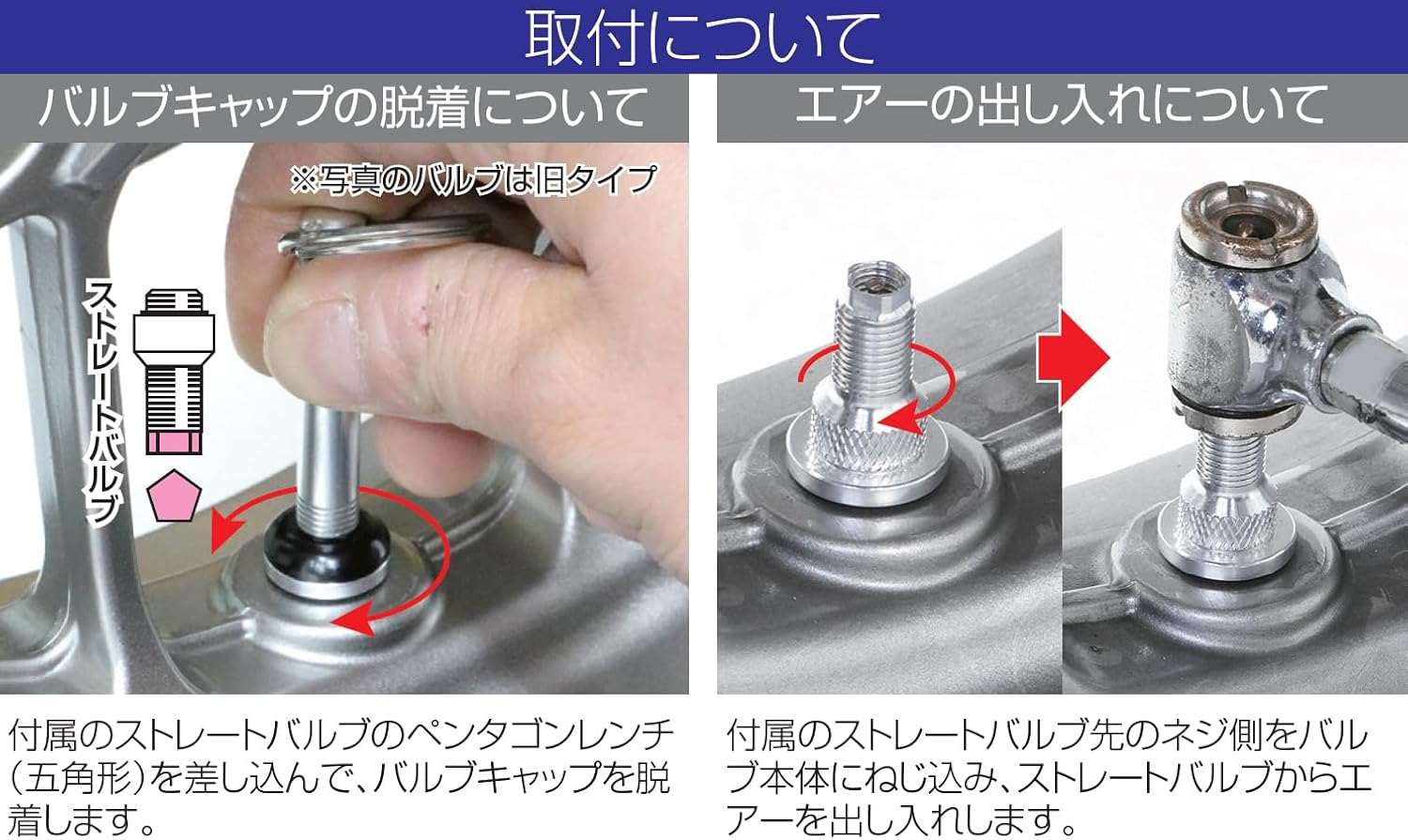 取付について

バルブキャップの脱着について

※写真のバルブは旧タイプ

ストレートバルブ

付属のストレートバルブのペンタゴンレンチ（五角形）を差し込んで、バルブキャップを脱着します。

エアーの出し入れについて

付属のストレートバルブ先のネジ側をバルブ本体にねじ込み、ストレートバルブからエアーを出し入れします。