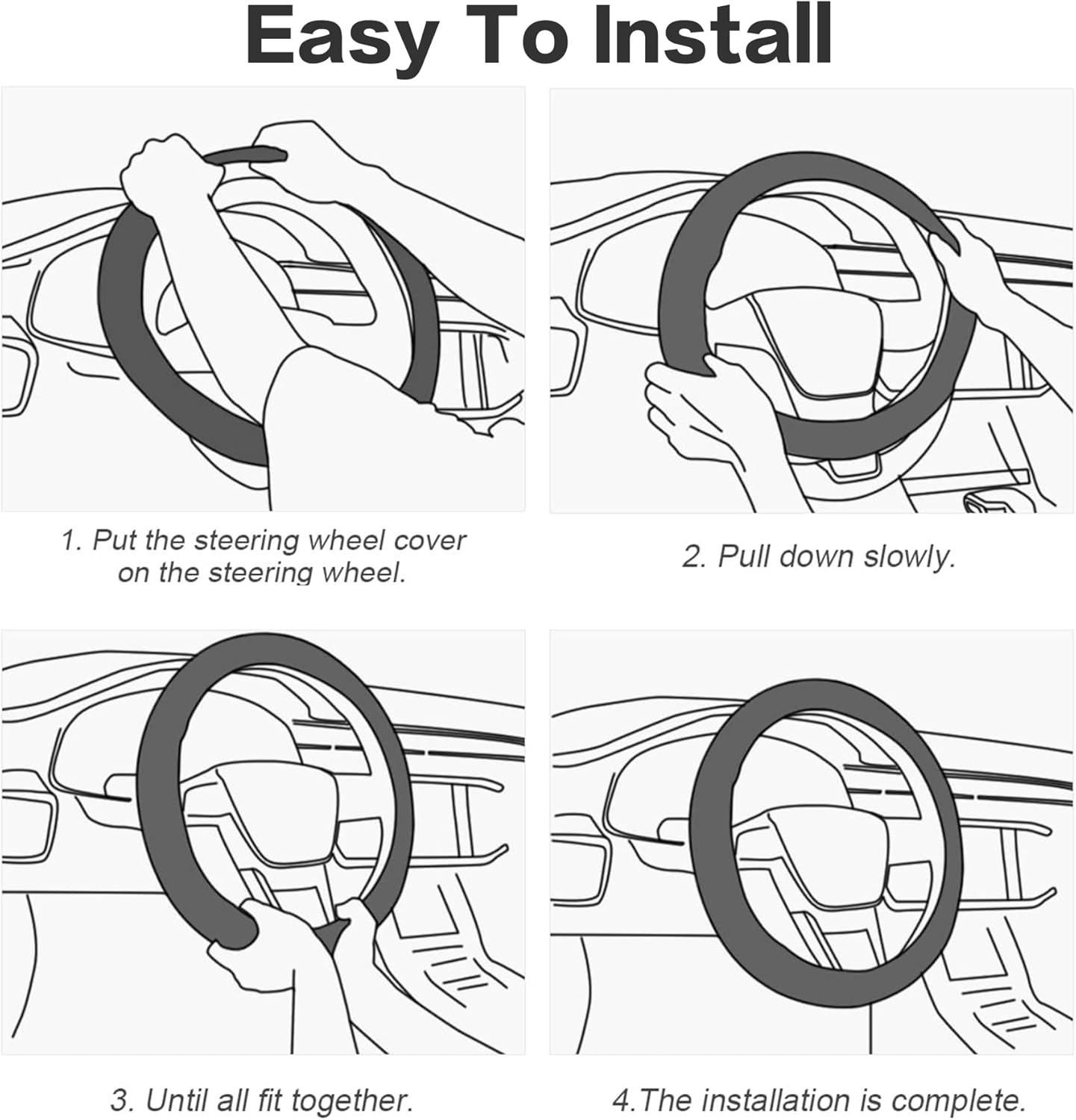 Easy To Install

1. Put the steering wheel cover on the steering wheel.

2. Pull down slowly.

3. Until all fit together.

4.The installation is complete.