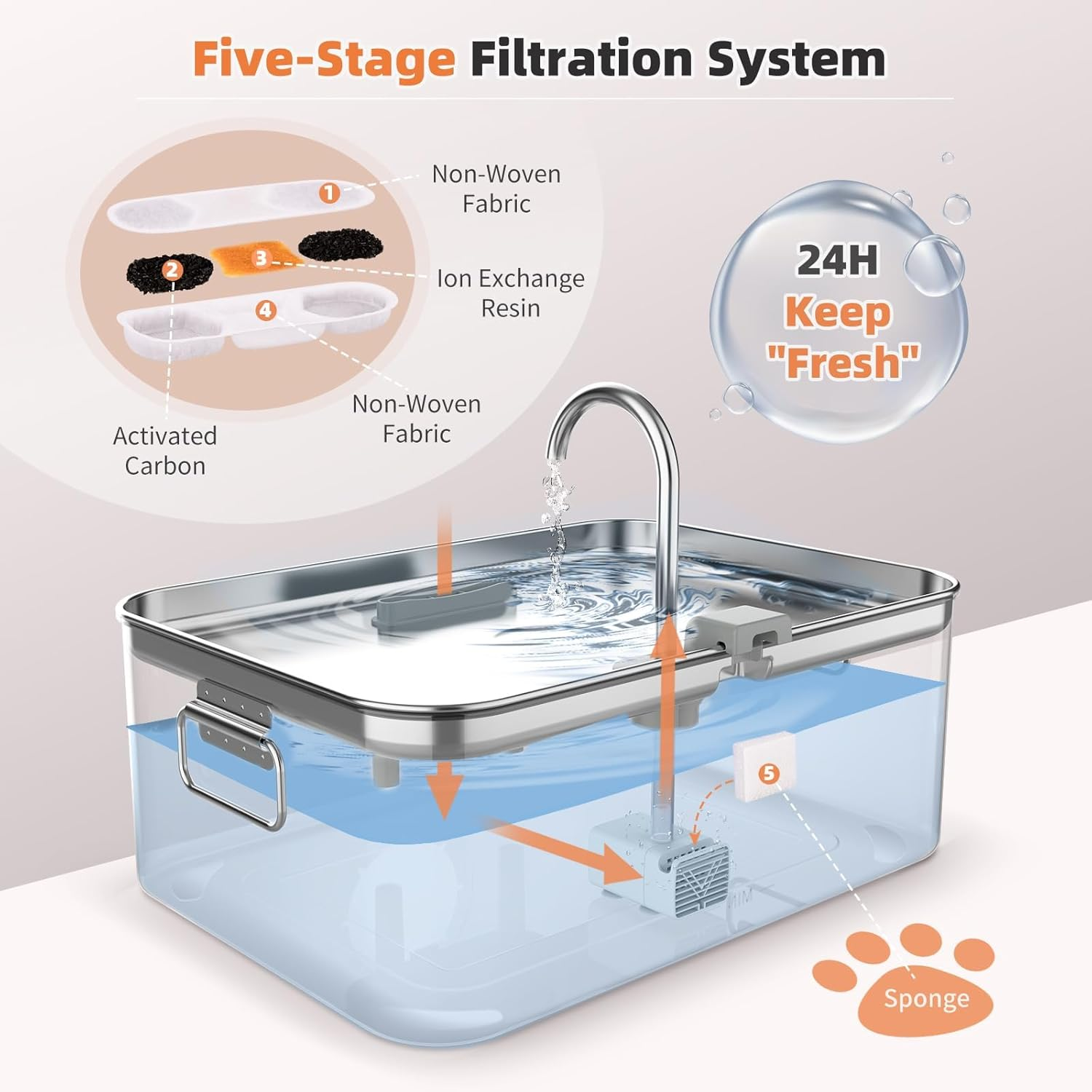 Five-Stage Filtration System

1
Non-Woven Fabric

2
3
Ion Exchange Resin

4
Non-Woven Fabric

Activated Carbon

24H
Keep
"Fresh"

5

Sponge