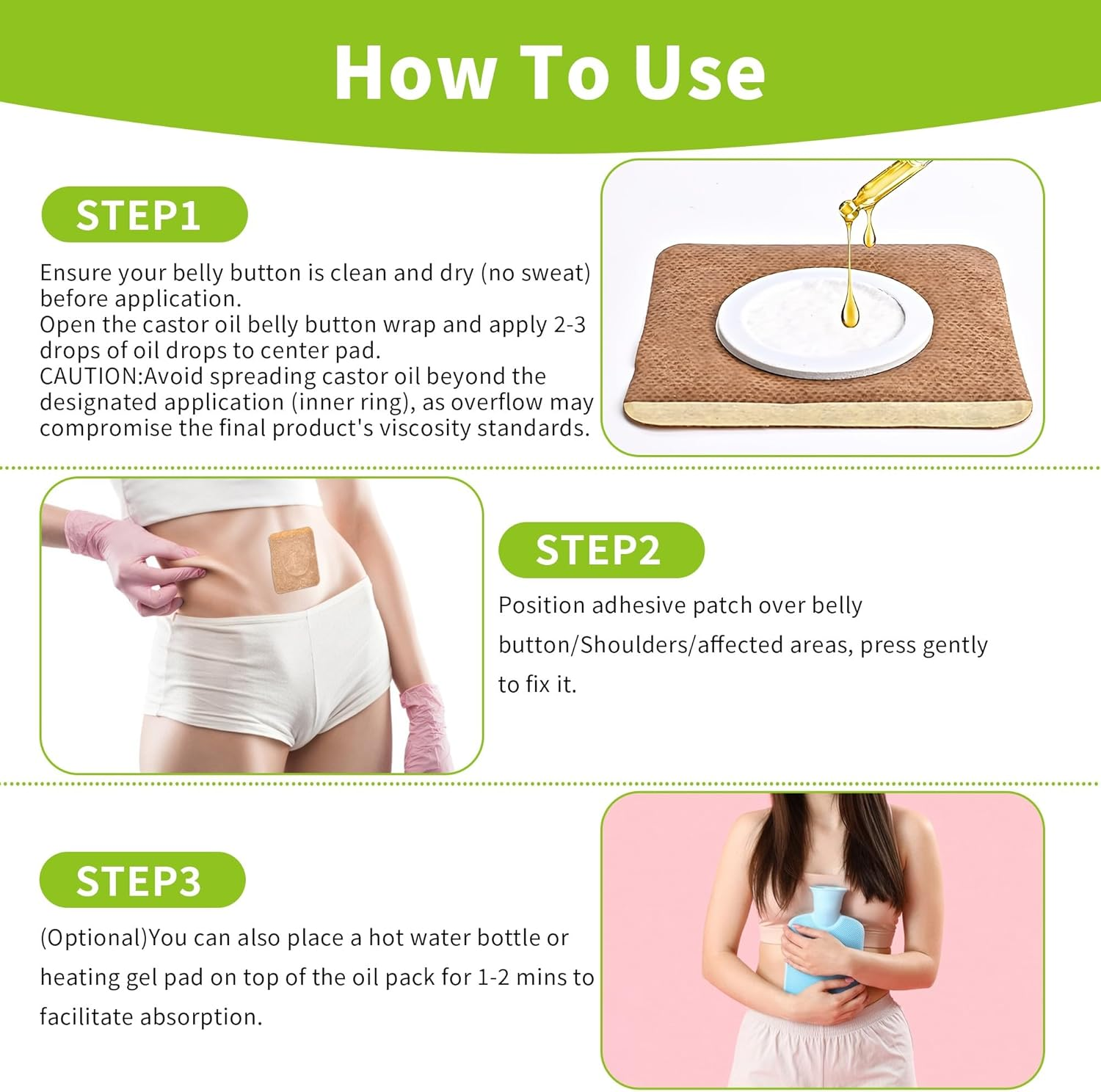 How To Use

STEP1

Ensure your belly button is clean and dry (no sweat) before application.
Open the castor oil belly button wrap and apply 2-3 drops of oil drops to center pad.
CAUTION:Avoid spreading castor oil beyond the designated application (inner ring), as overflow may compromise the final product's viscosity standards.

STEP2

Position adhesive patch over belly button/Shoulders/affected areas, press gently to fix it.

STEP3

(Optional)You can also place a hot water bottle or heating gel pad on top of the oil pack for 1-2 mins to facilitate absorption.