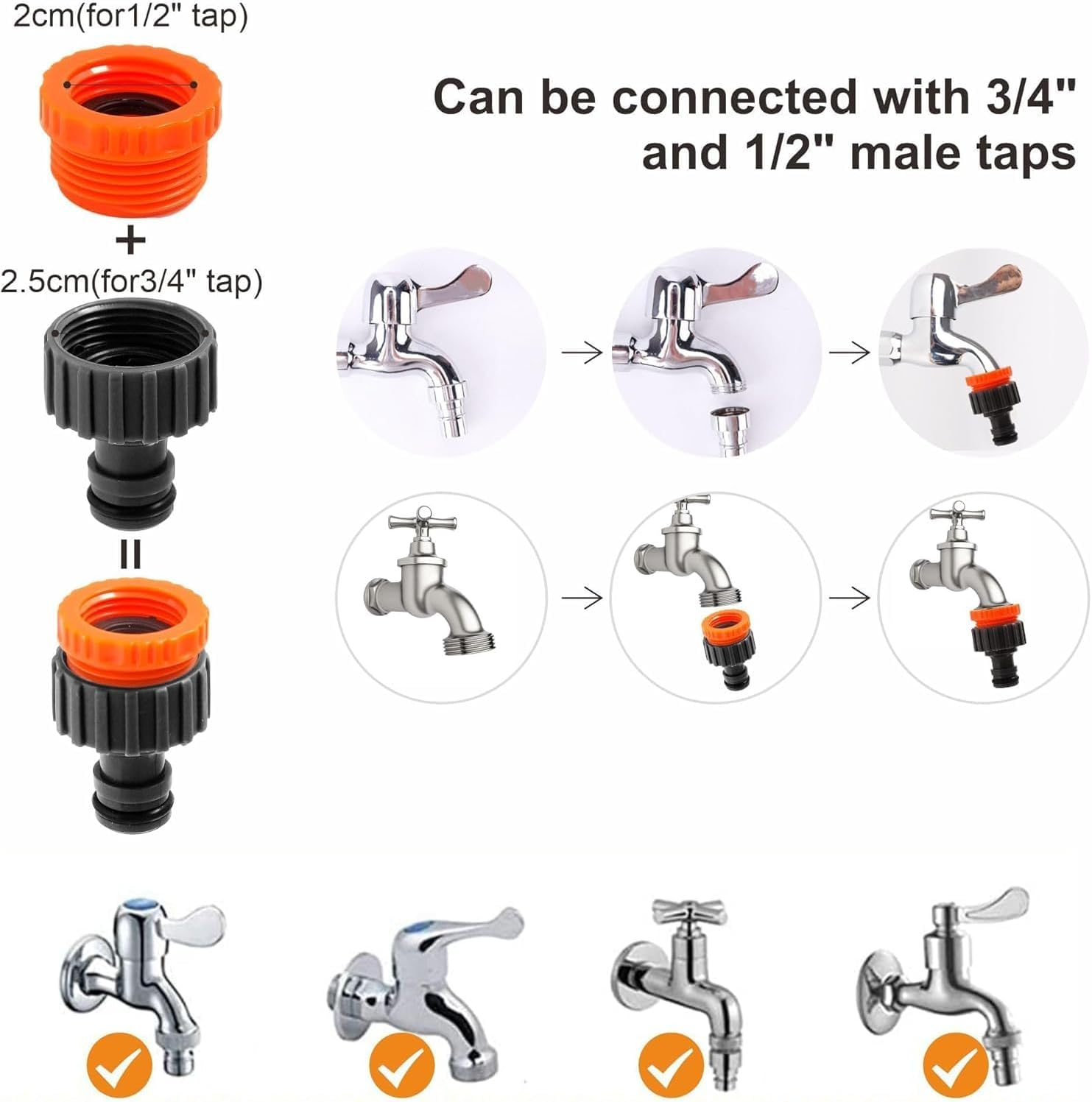 2cm(for1/2" tap)

+

2.5cm(for3/4" tap)

=

Can be connected with 3/4" and 1/2" male taps