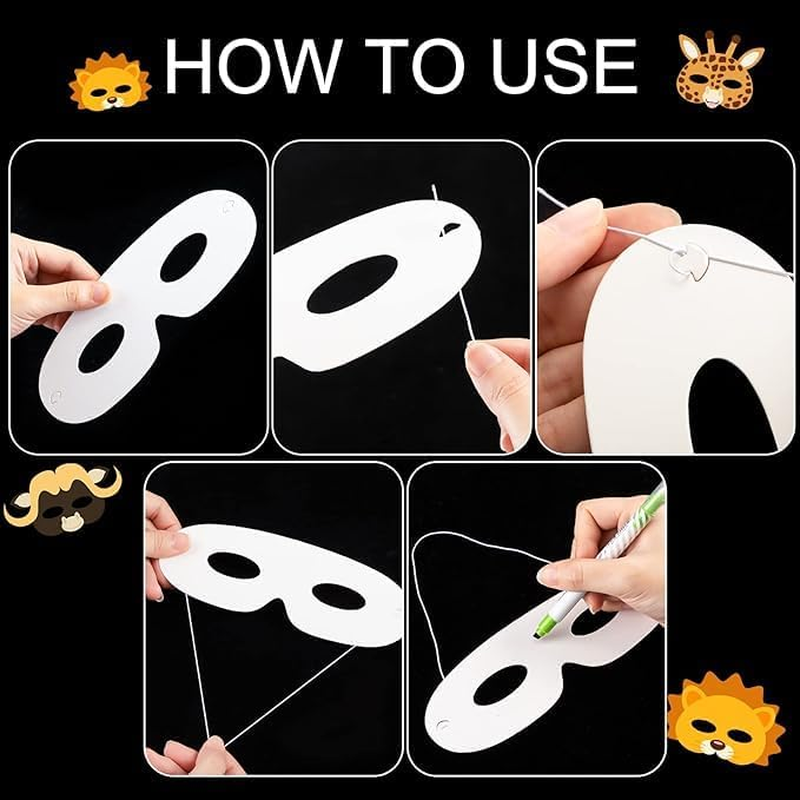 HOW TO USE