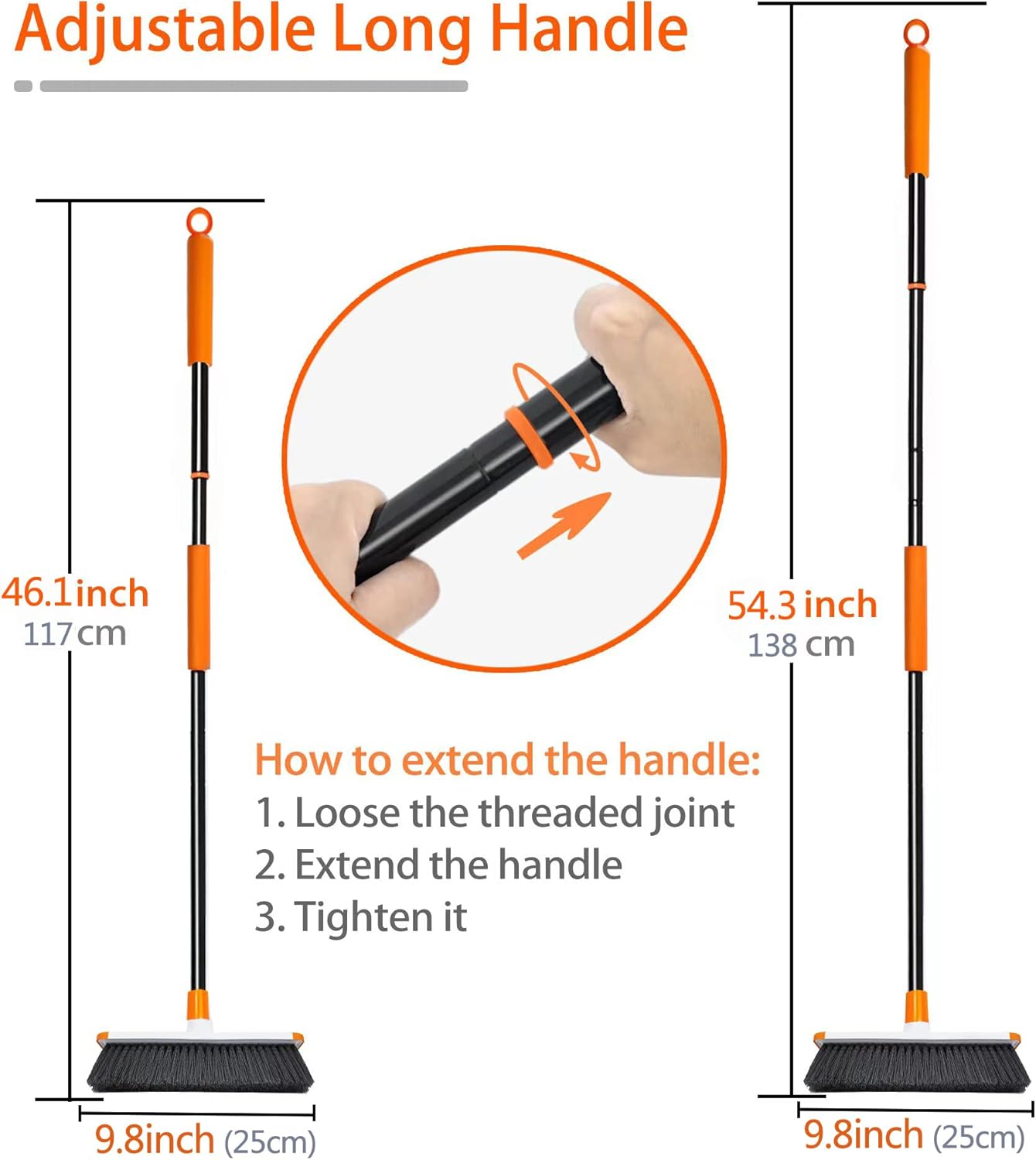 Adjustable Long Handle

46.1inch
117cm

54.3 inch
138 cm

How to extend the handle:
1. Loose the threaded joint
2. Extend the handle
3. Tighten it

9.8inch (25cm)

9.8inch (25cm)