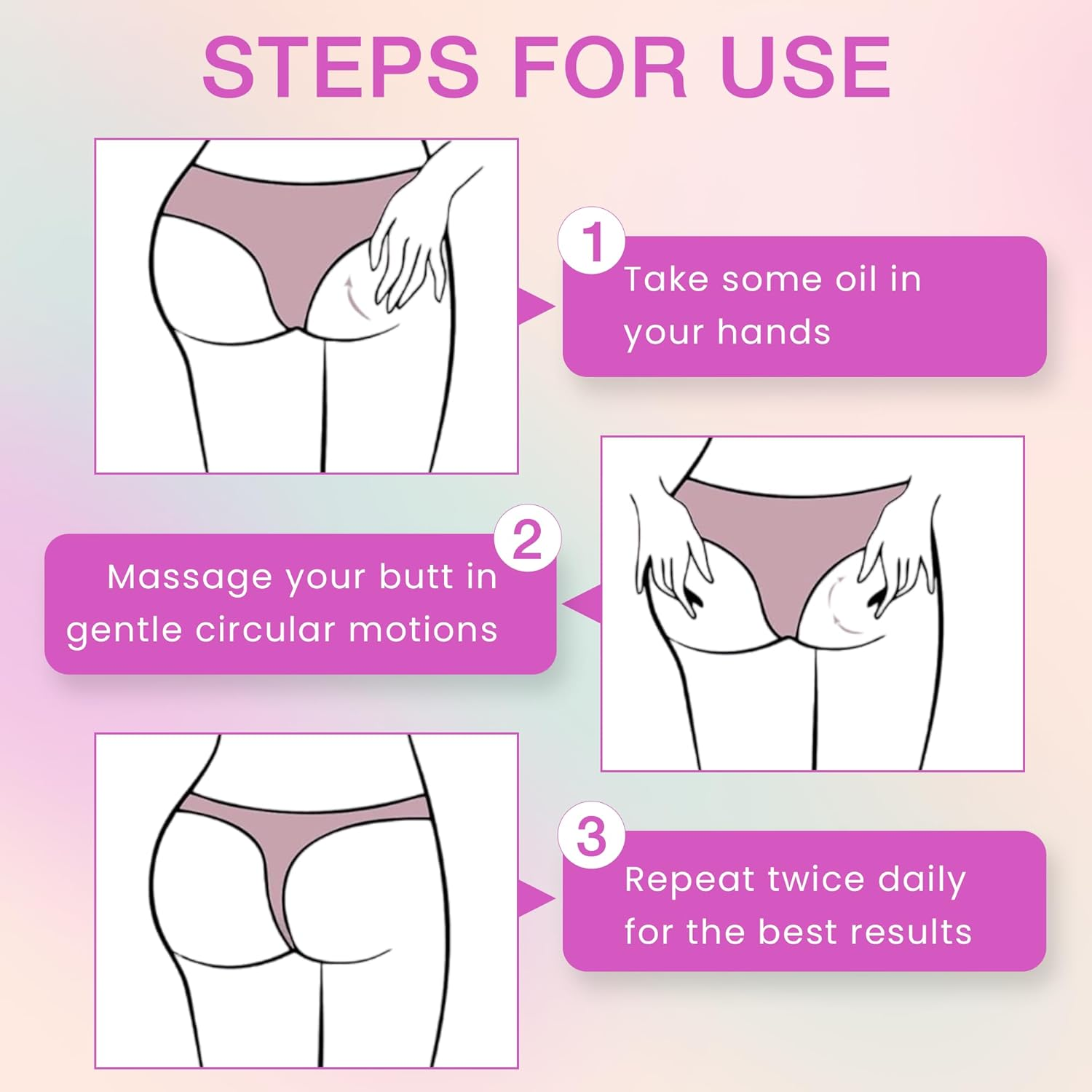 STEPS FOR USE

1
Take some oil in your hands

2
Massage your butt in gentle circular motions

3
Repeat twice daily for the best results