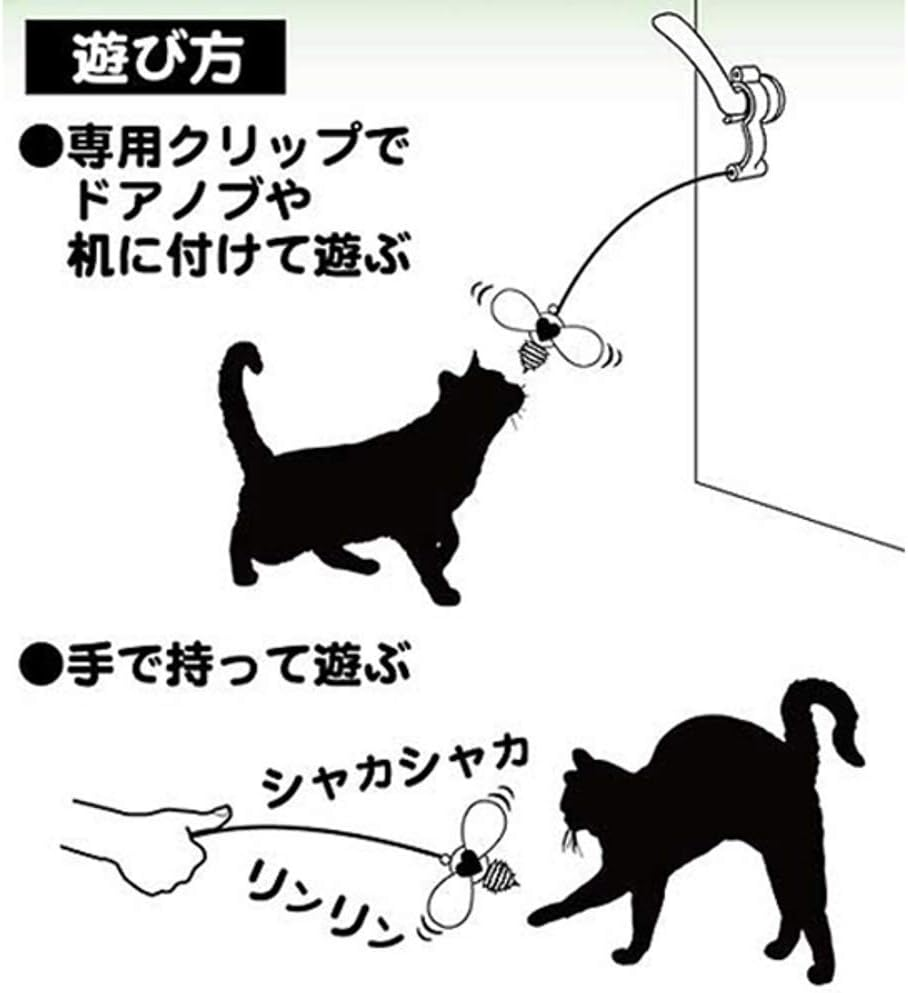 遊び方

●専用クリップでドアノブや机に付けて遊ぶ

●手で持って遊ぶ

シャカシャカ

リンリン