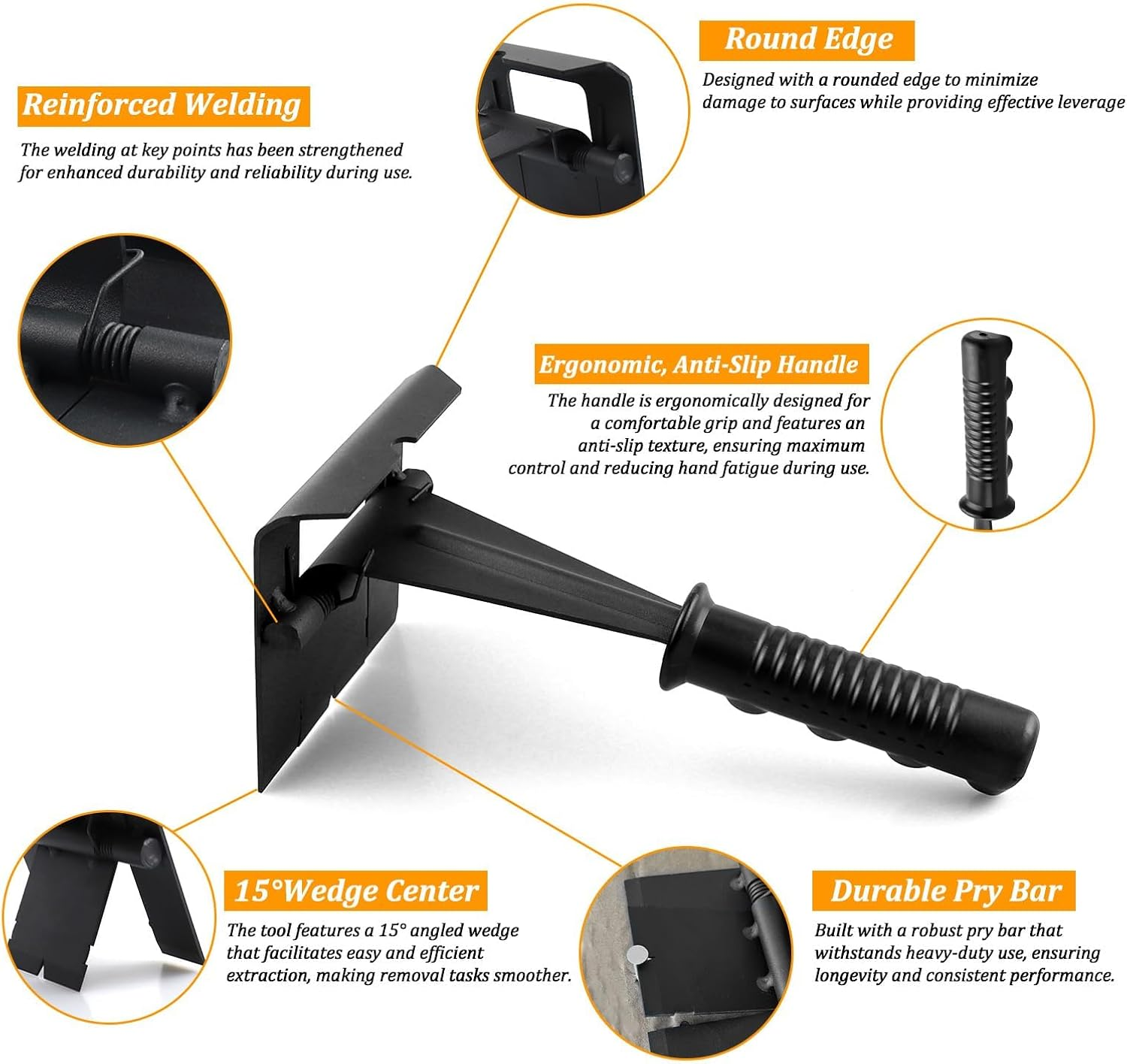 Reinforced Welding

The welding at key points has been strengthened for enhanced durability and reliability during use.

Round Edge

Designed with a rounded edge to minimize damage to surfaces while providing effective leverage

Ergonomic, Anti-Slip Handle

The handle is ergonomically designed for a comfortable grip and features an anti-slip texture, ensuring maximum control and reducing hand fatigue during use.

15°Wedge Center

The tool features a 15° angled wedge that facilitates easy and efficient extraction, making removal tasks smoother.

Durable Pry Bar

Built with a robust pry bar that withstands heavy-duty use, ensuring longevity and consistent performance.