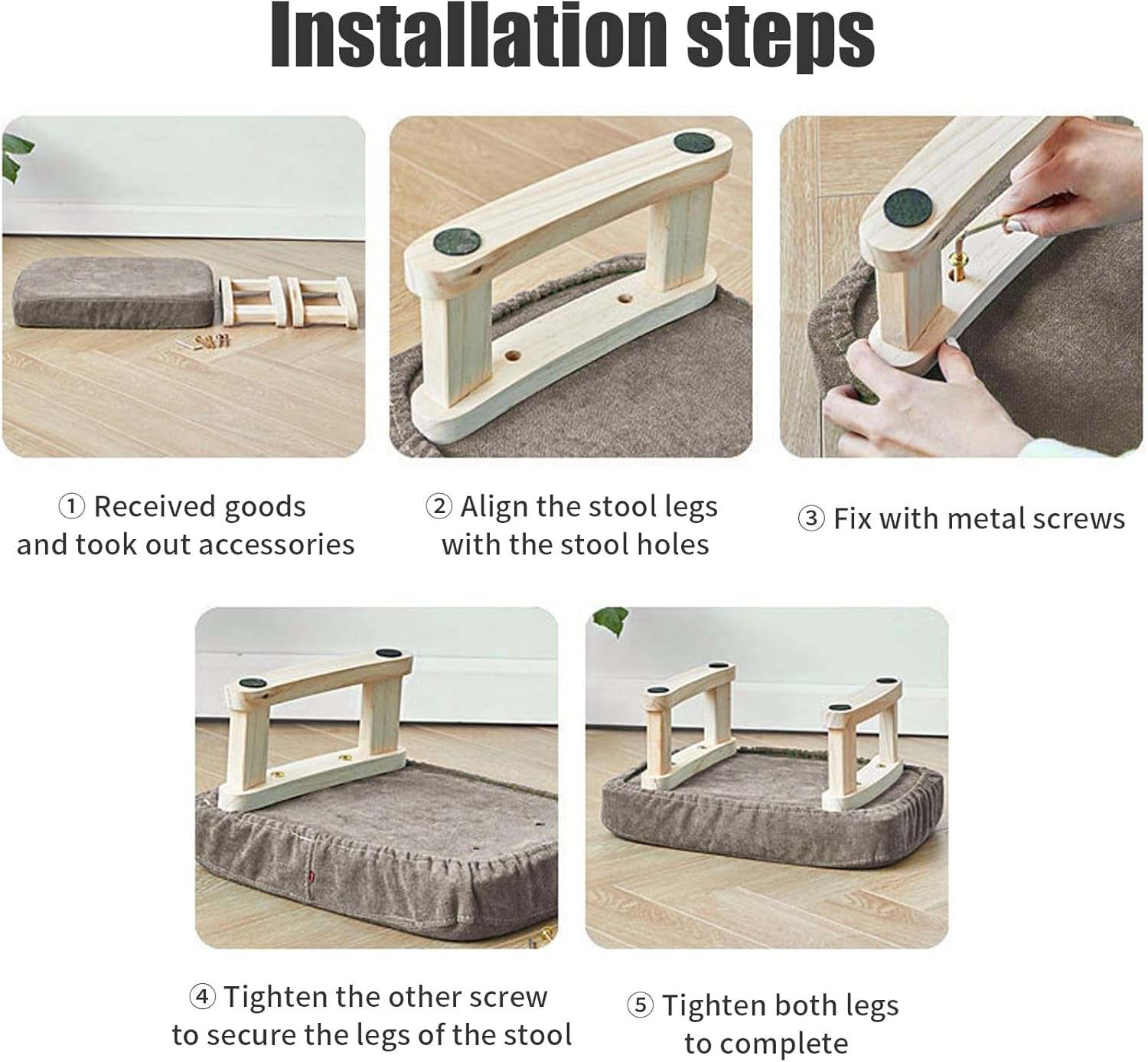 Installation steps

① Received goods and took out accessories

② Align the stool legs with the stool holes

③ Fix with metal screws

④ Tighten the other screw to secure the legs of the stool

⑤ Tighten both legs to complete