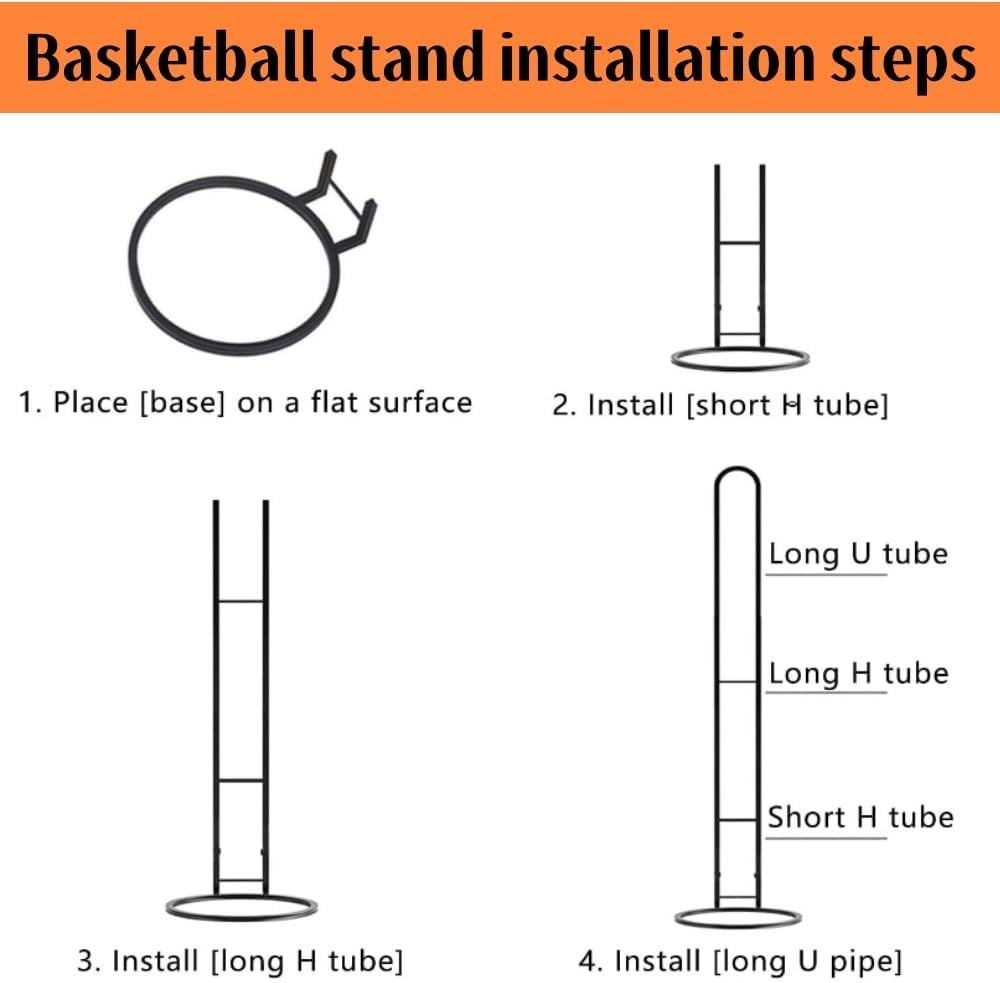 Basketball stand installation steps

1. Place [base] on a flat surface

2. Install [short H tube]

3. Install [long H tube]

Long U tube

Long H tube

Short H tube

4. Install [long U pipe]