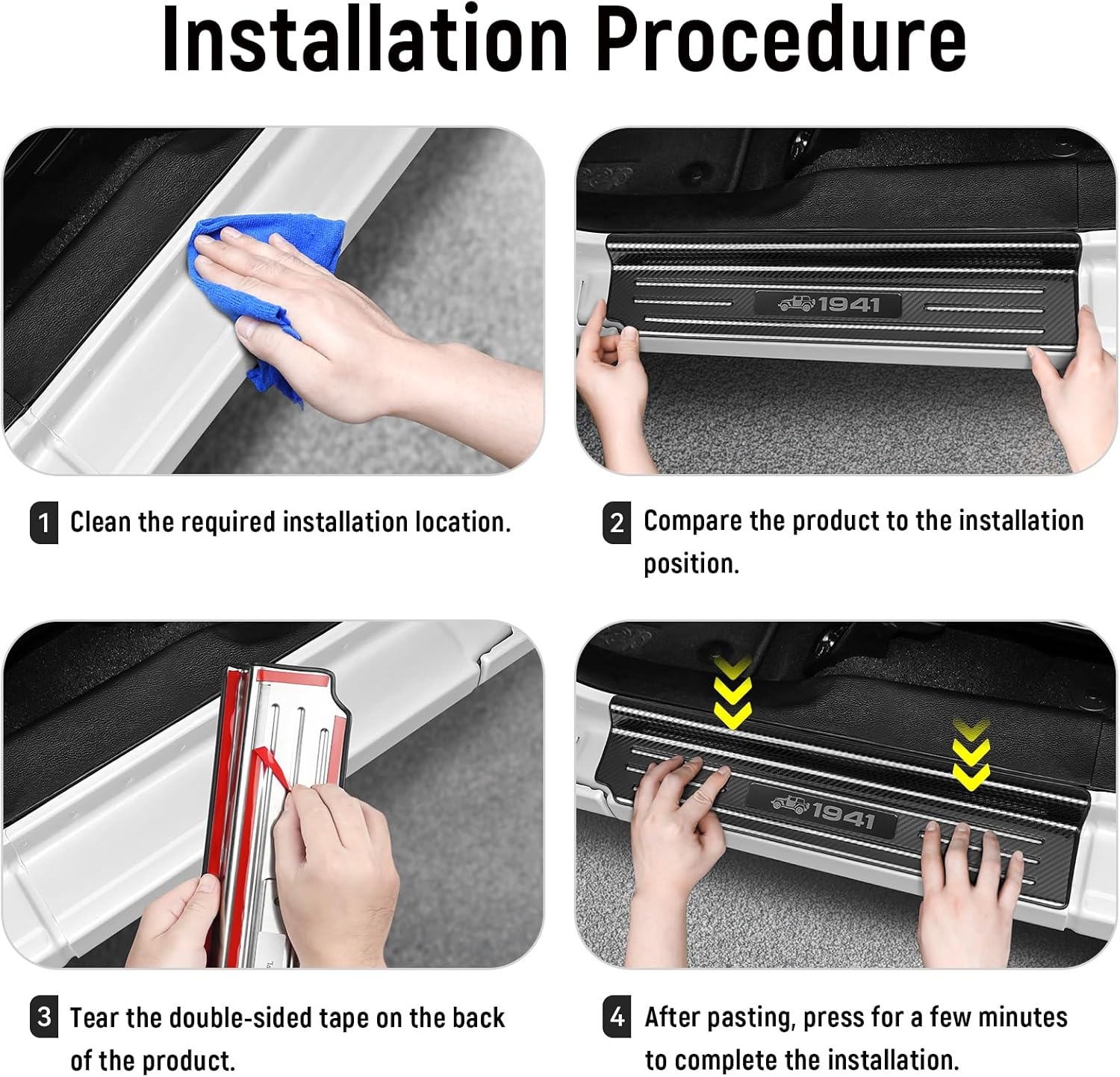 Installation Procedure

1941

1 Clean the required installation location.

2 Compare the product to the installation position.

1941

3 Tear the double-sided tape on the back of the product.

4 After pasting, press for a few minutes to complete the installation.