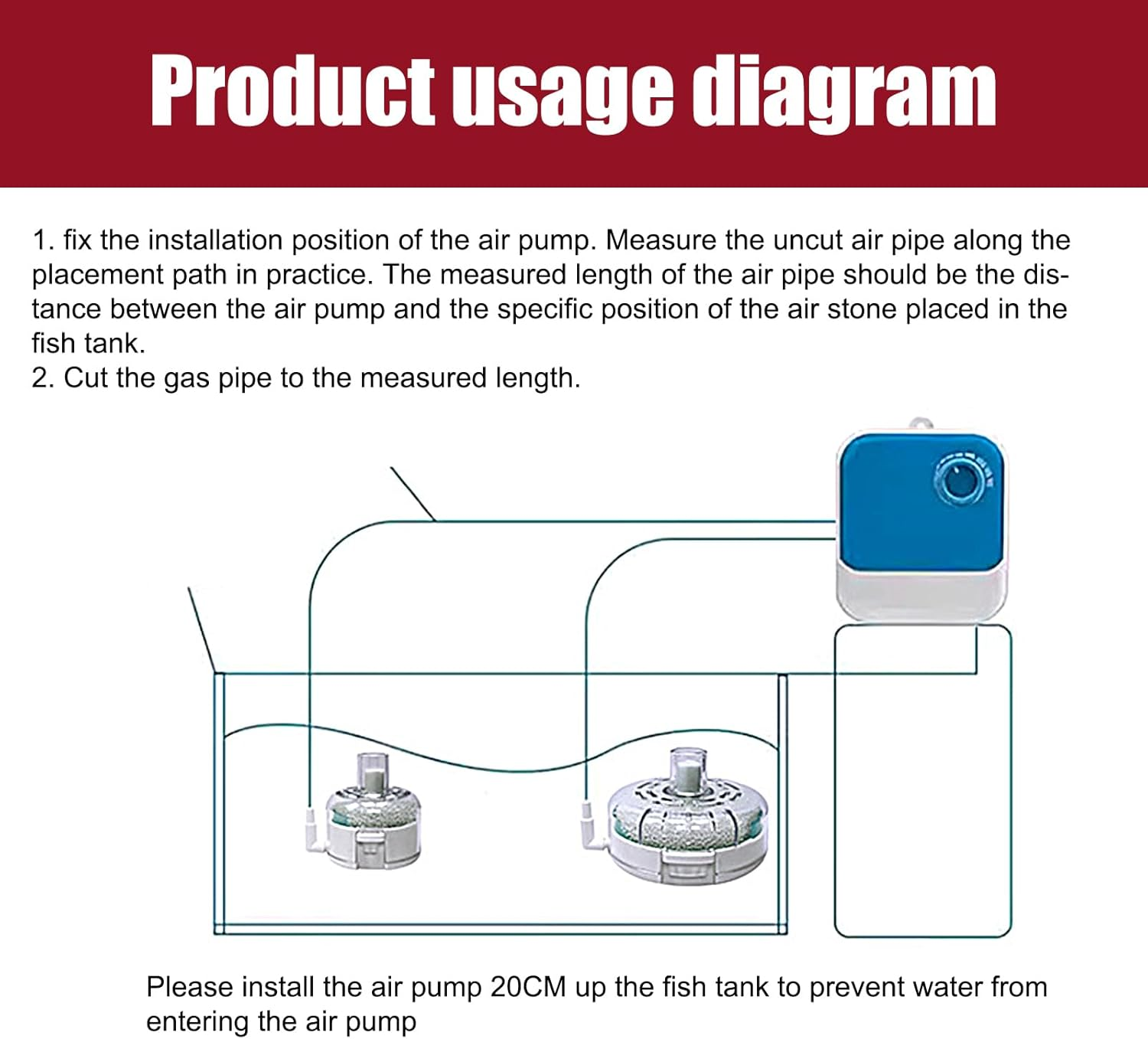 Product usage diagram

1. fix the installation position of the air pump. Measure the uncut air pipe along the placement path in practice. The measured length of the air pipe should be the distance between the air pump and the specific position of the air stone placed in the fish tank.
2. Cut the gas pipe to the measured length.

Please install the air pump 20CM up the fish tank to prevent water from entering the air pump