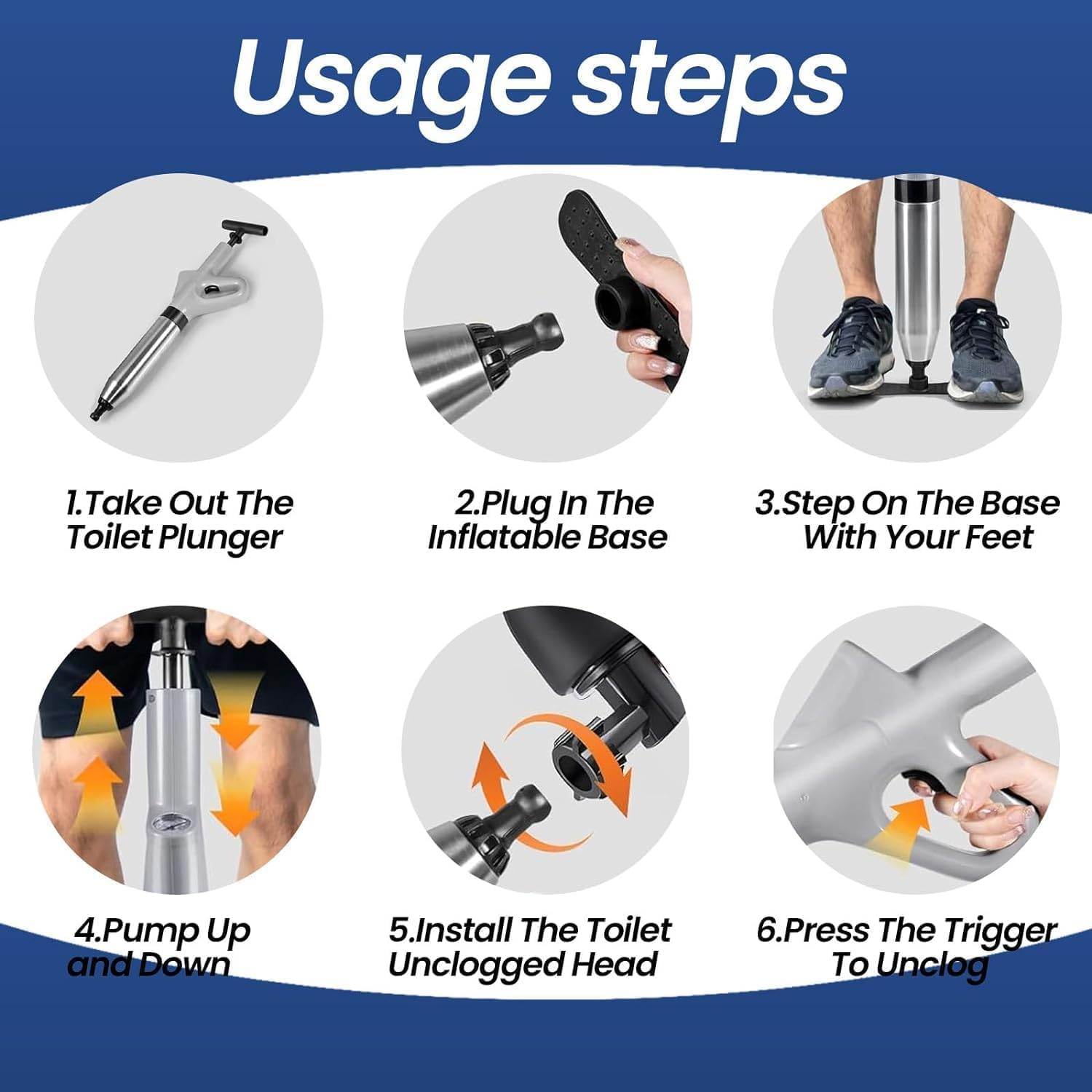 Usage steps

1.Take Out The Toilet Plunger

2.Plug In The Inflatable Base

3.Step On The Base With Your Feet

4.Pump Up and Down

5.Install The Toilet Unclogged Head

6.Press The Trigger To Unclog