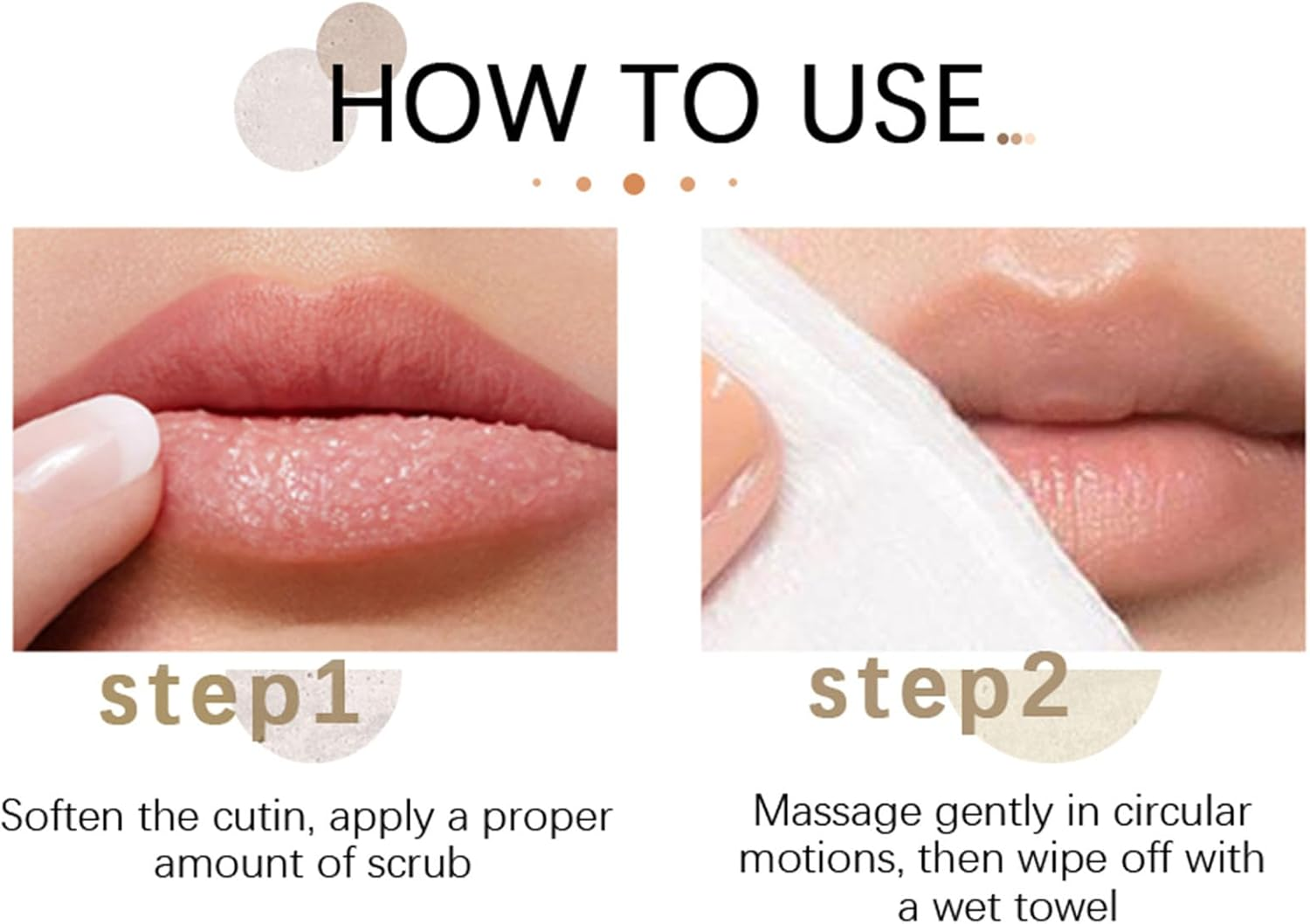 HOW TO USE

step1

Soften the cutin, apply a proper amount of scrub

step2

Massage gently in circular motions, then wipe off with a wet towel