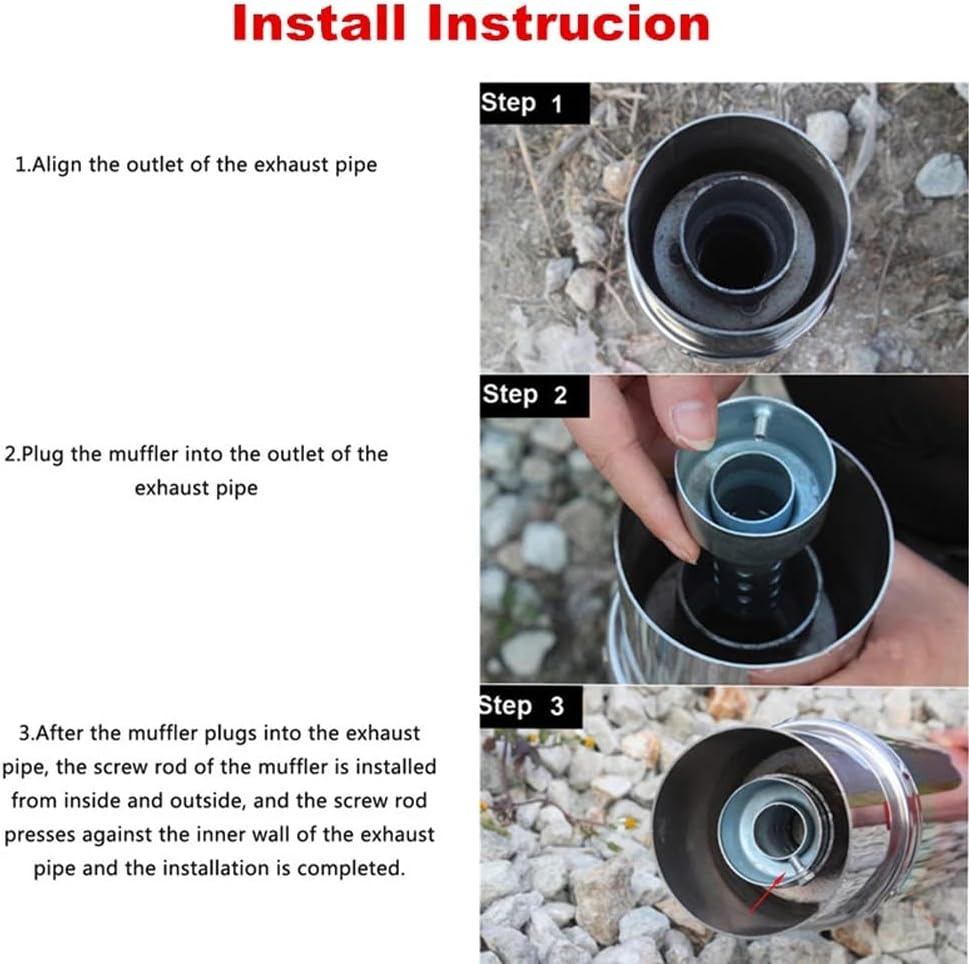 Install Instrucion

Step 1

1.Align the outlet of the exhaust pipe

Step 2

2.Plug the muffler into the outlet of the exhaust pipe

Step 3

3.After the muffler plugs into the exhaust pipe, the screw rod of the muffler is installed from inside and outside, and the screw rod presses against the inner wall of the exhaust pipe and the installation is completed.