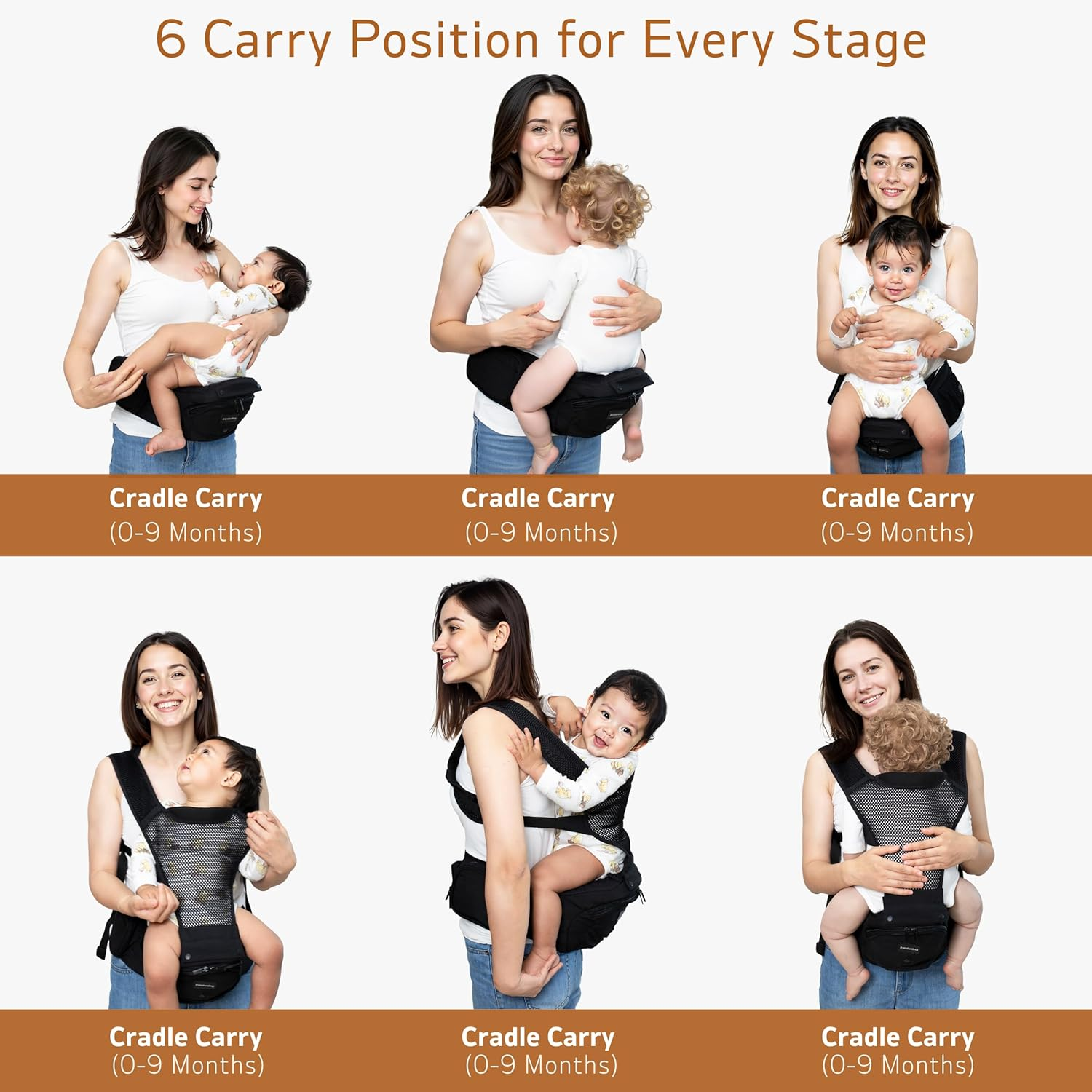 6 Carry Position for Every Stage

Cradle Carry
(0-9 Months)

Cradle Carry
(0-9 Months)

Cradle Carry
(0-9 Months)

Cradle Carry
(0-9 Months)

Cradle Carry
(0-9 Months)

Cradle Carry
(0-9 Months)