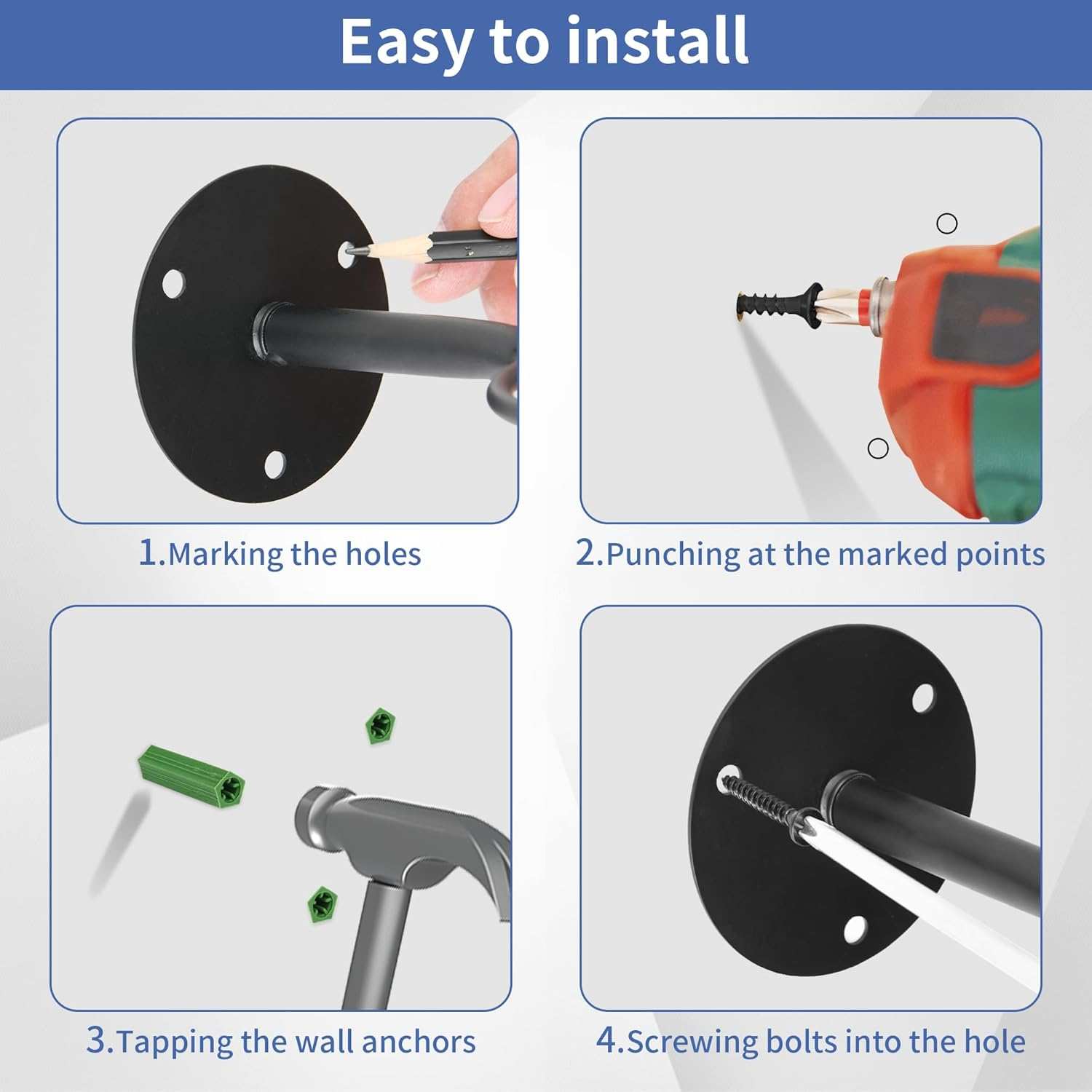 Easy to install

1.Marking the holes

2.Punching at the marked points

3.Tapping the wall anchors

4.Screwing bolts into the hole