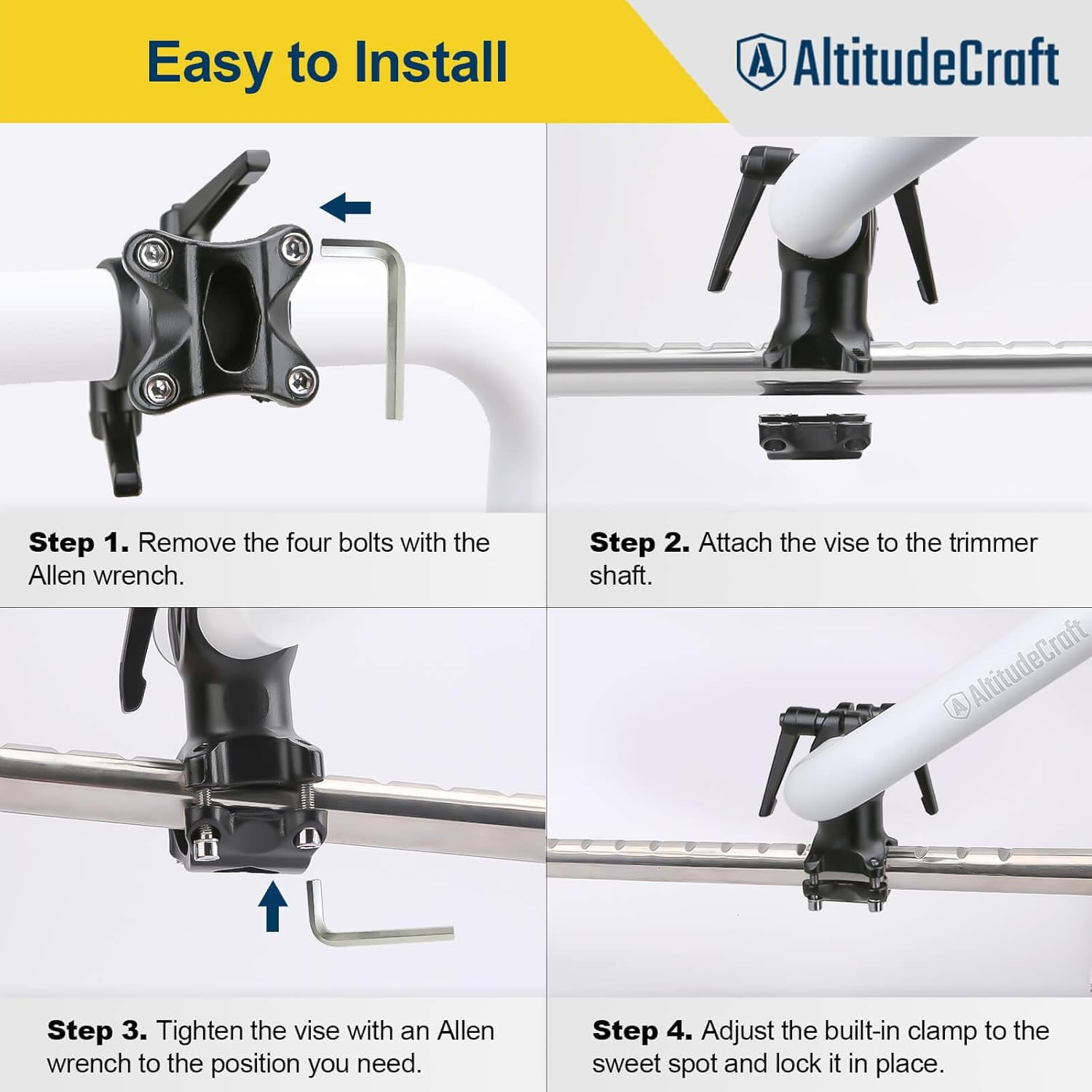 Easy to Install

AltitudeCraft

Step 1. Remove the four bolts with the Allen wrench.

Step 2. Attach the vise to the trimmer shaft.

AltitudeCraft

Step 3. Tighten the vise with an Allen wrench to the position you need.

Step 4. Adjust the built-in clamp to the sweet spot and lock it in place.