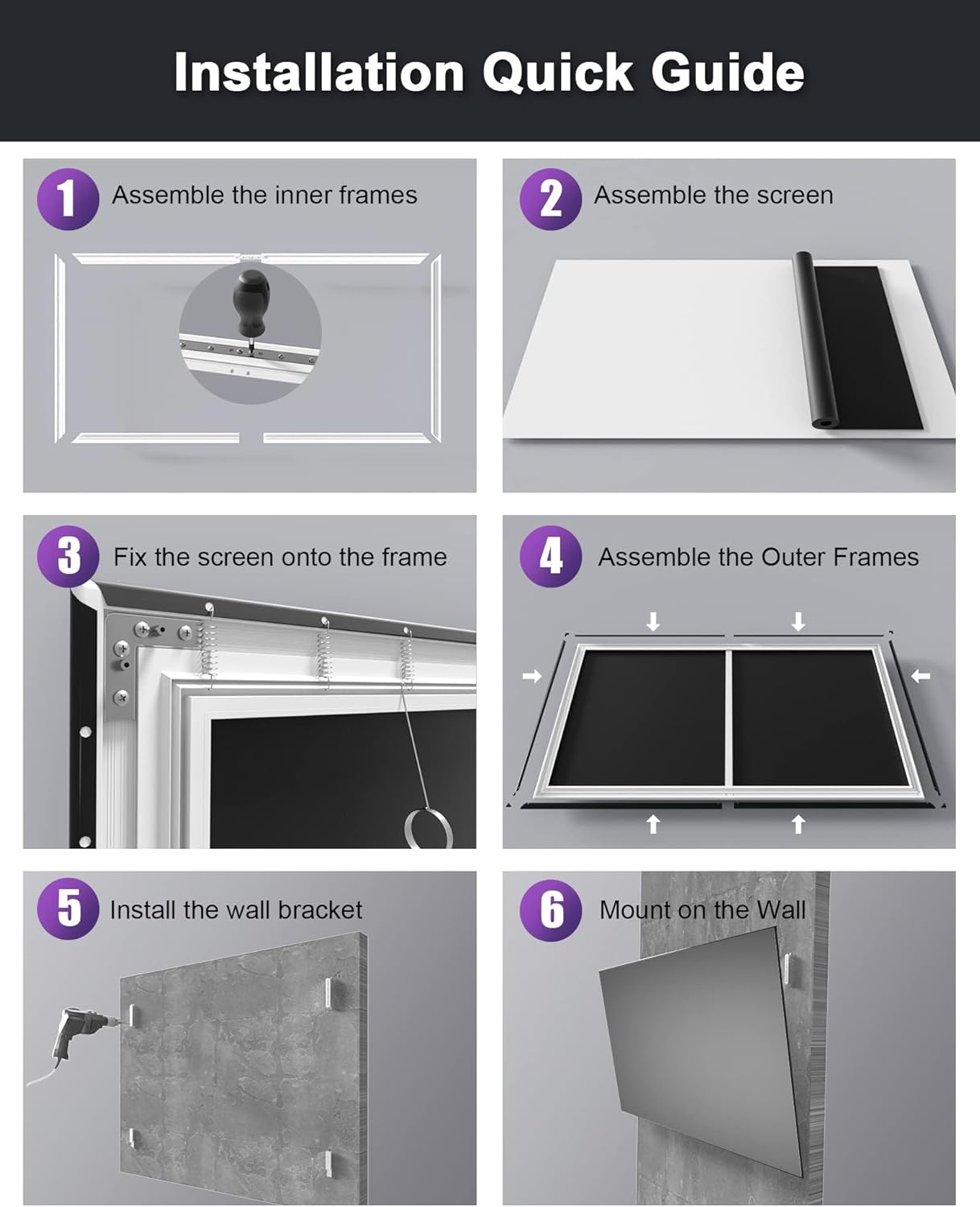 Installation Quick Guide

1 Assemble the inner frames

2 Assemble the screen

3 Fix the screen onto the frame

4 Assemble the Outer Frames

5 Install the wall bracket

6 Mount on the Wall