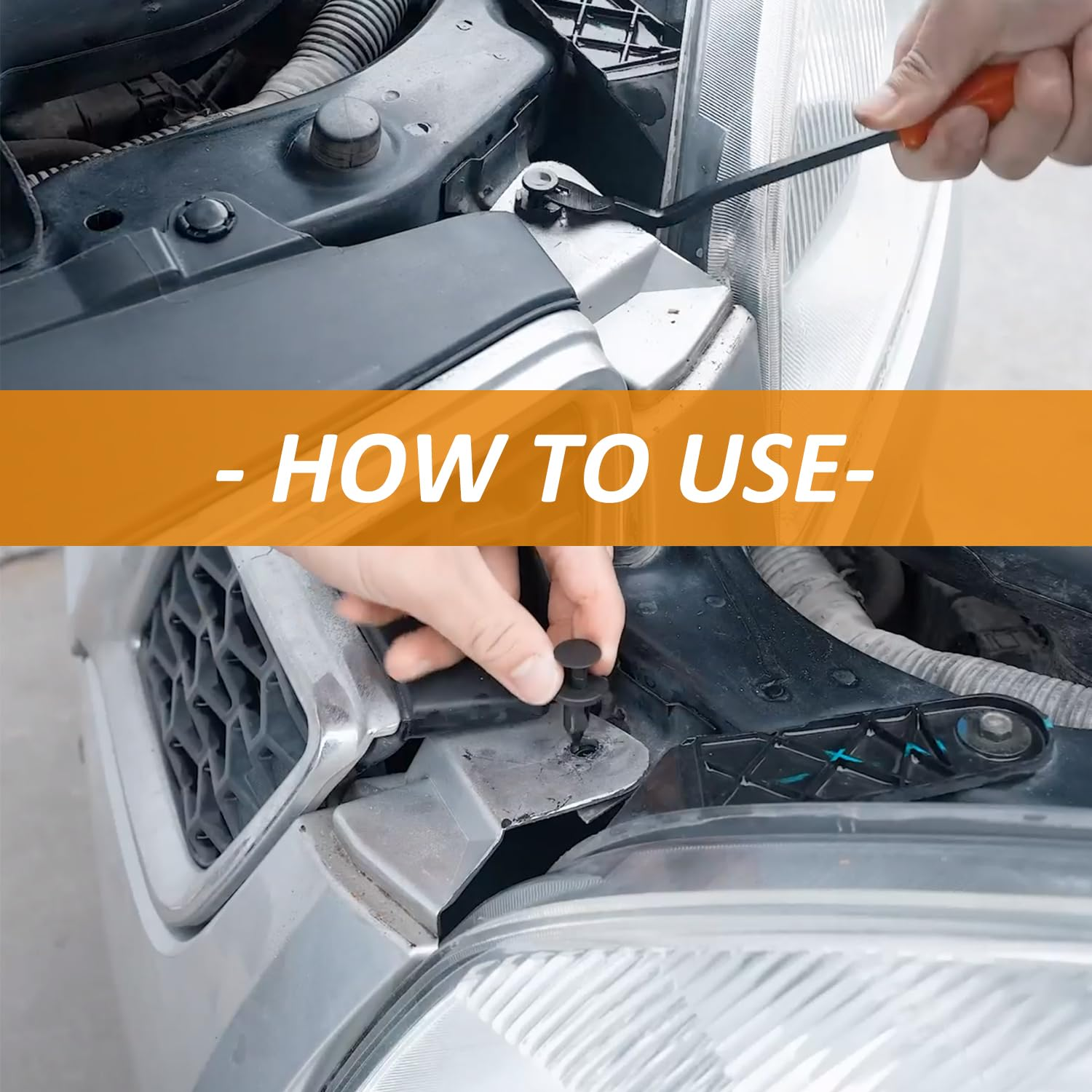 - HOW TO USE-