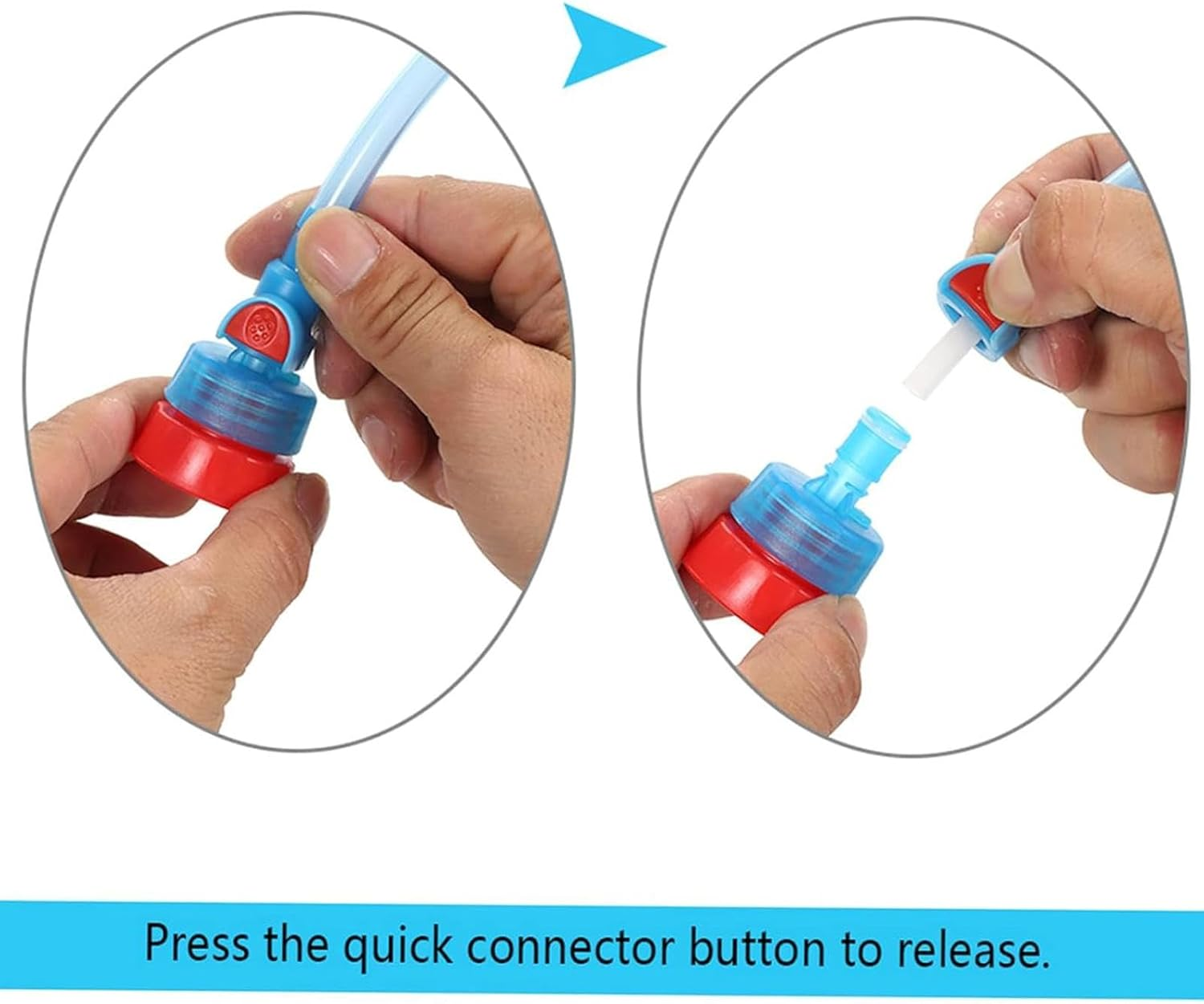 Press the quick connector button to release.