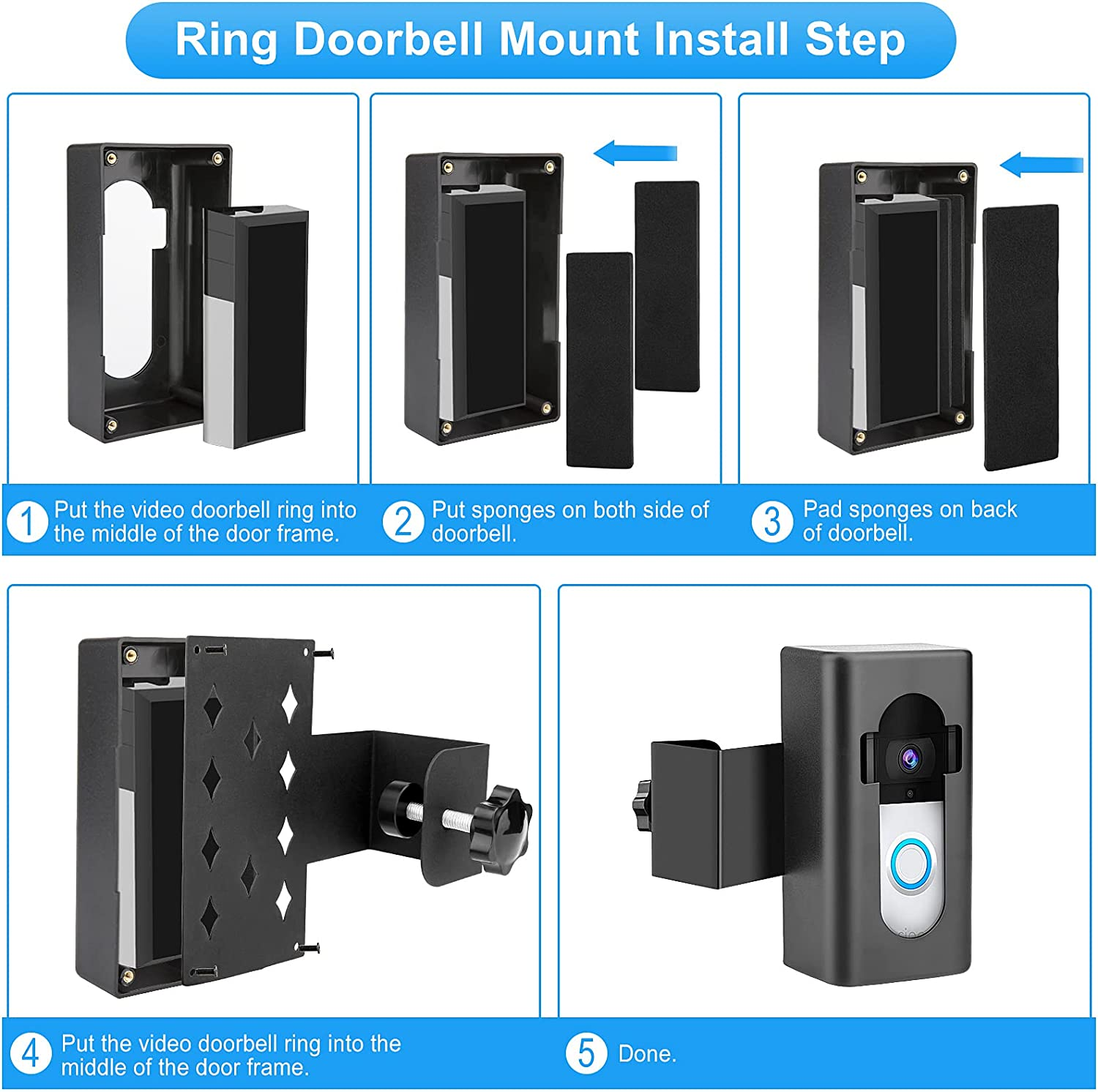 Ring Doorbell Mount Install Step

1 Put the video doorbell ring into the middle of the door frame.

2 Put sponges on both side of doorbell.

3 Pad sponges on back of doorbell.

4 Put the video doorbell ring into the middle of the door frame.

5 Done.