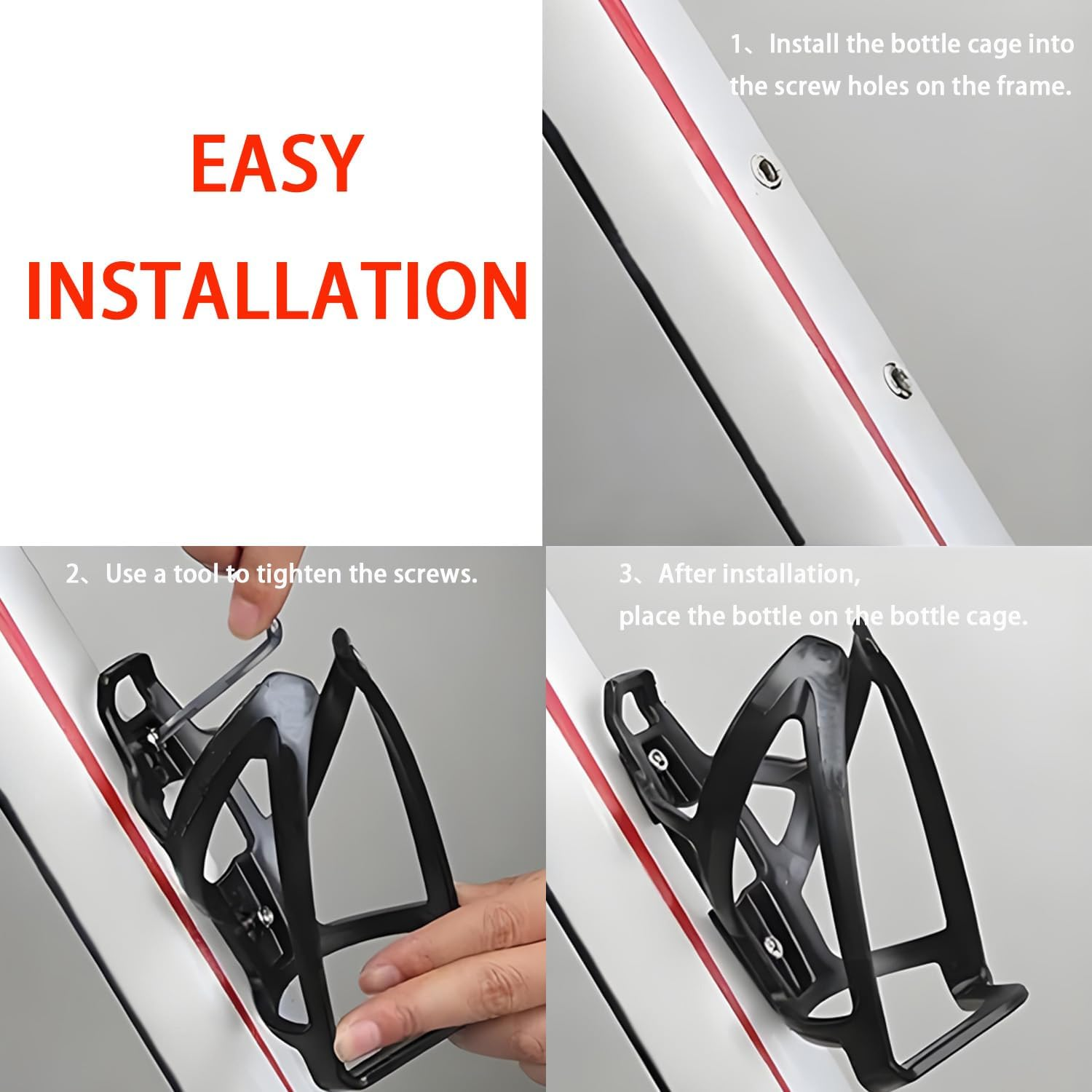 EASY INSTALLATION

1、Install the bottle cage into the screw holes on the frame.

2、Use a tool to tighten the screws.

3、After installation, place the bottle on the bottle cage.