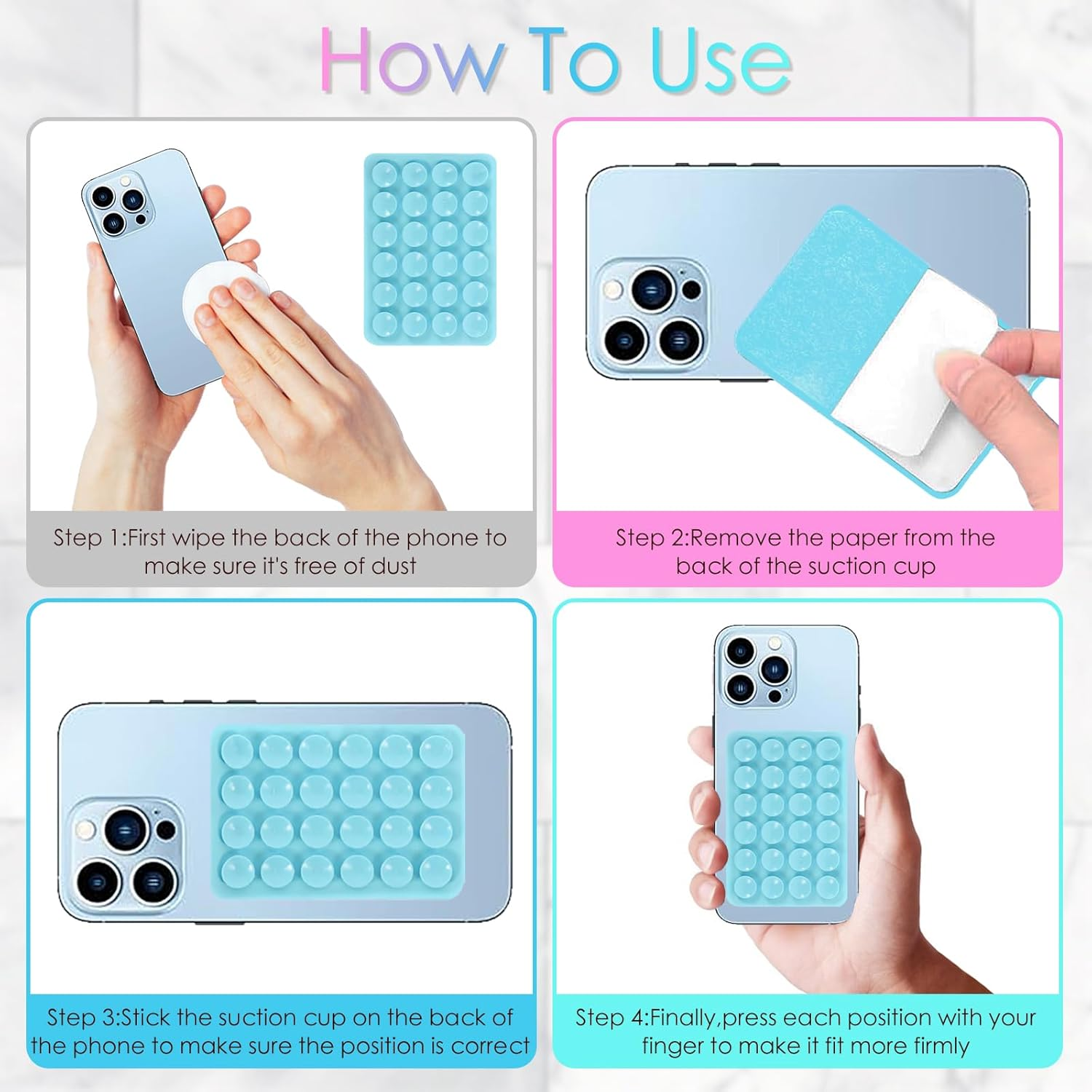 How To Use

Step 1:First wipe the back of the phone to make sure it's free of dust

Step 2:Remove the paper from the back of the suction cup

Step 3:Stick the suction cup on the back of the phone to make sure the position is correct

Step 4:Finally,press each position with your finger to make it fit more firmly