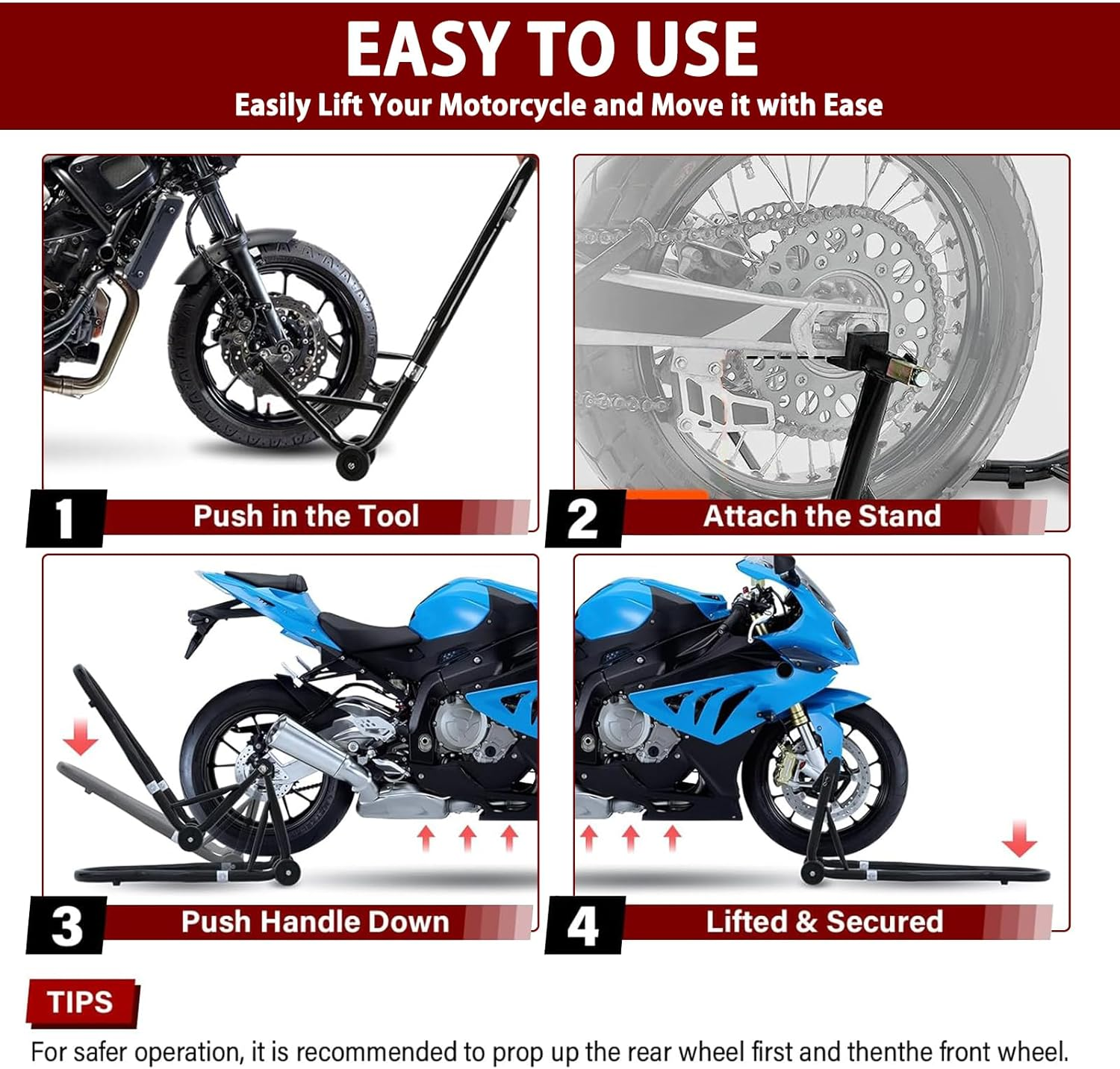 EASY TO USE
Easily Lift Your Motorcycle and Move it with Ease

1 Push in the Tool

2 Attach the Stand

3 Push Handle Down

4 Lifted & Secured

TIPS
For safer operation, it is recommended to prop up the rear wheel first and thenthe front wheel.