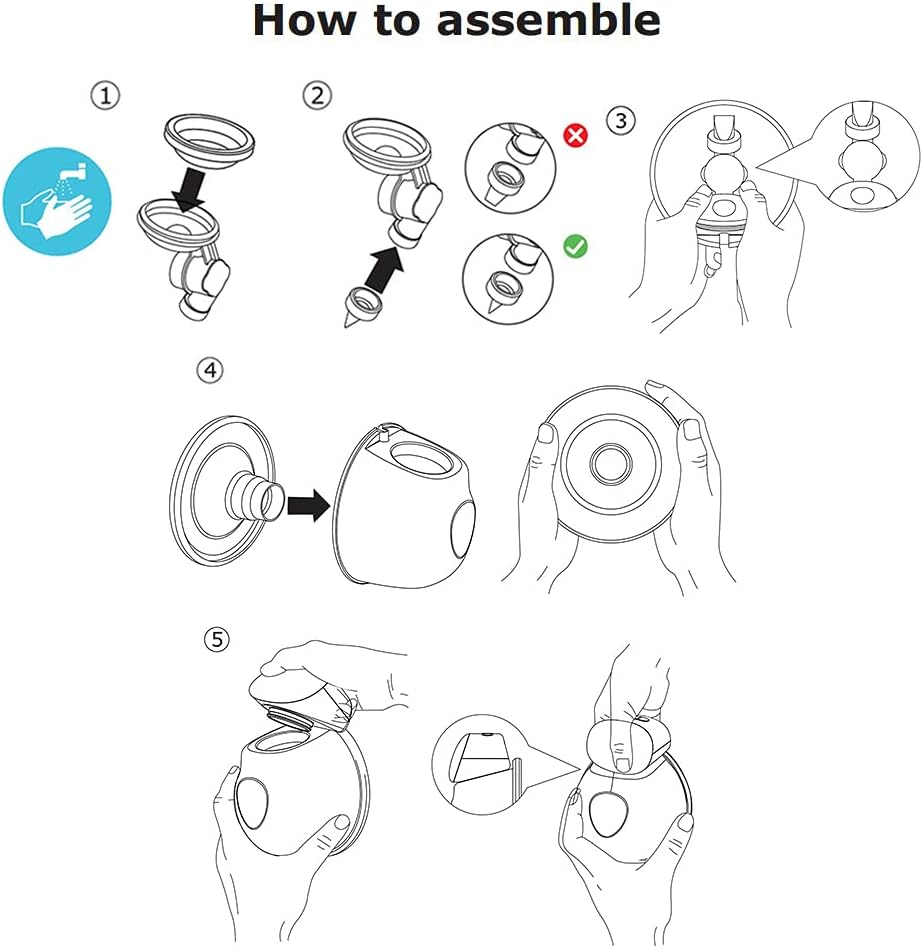 How to assemble

①

②

③

④

⑤