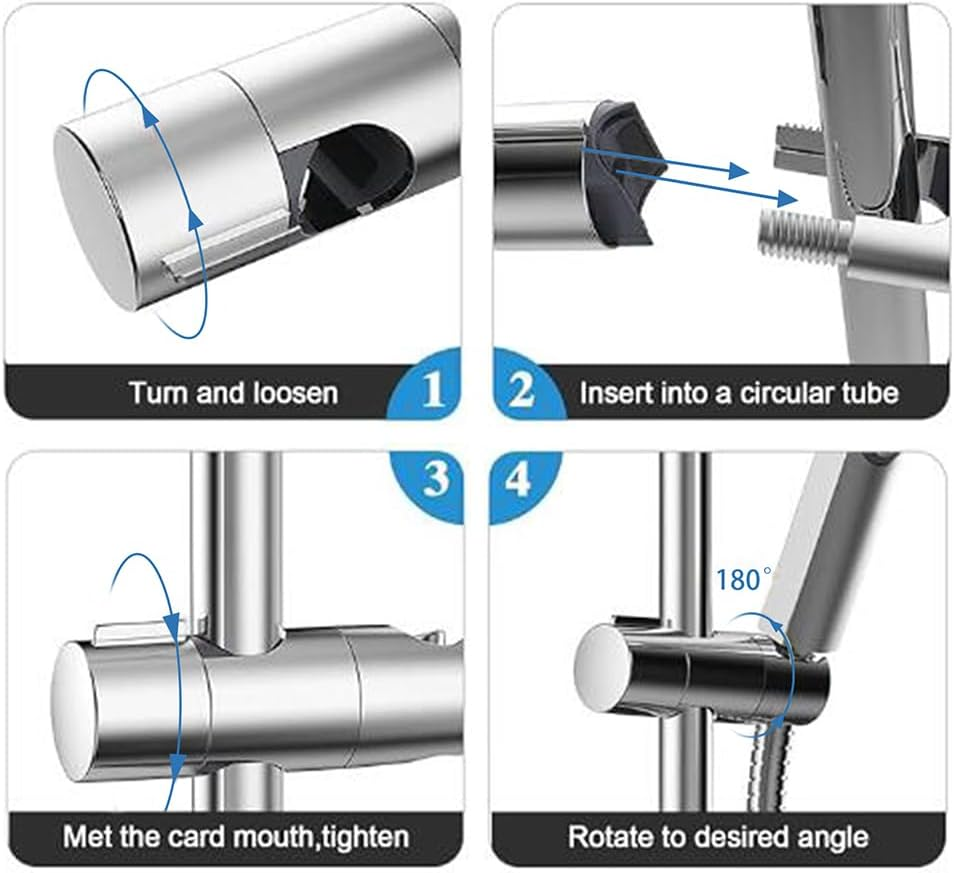 Turn and loosen

1

2

Insert into a circular tube

3

4

180°

Met the card mouth,tighten

Rotate to desired angle