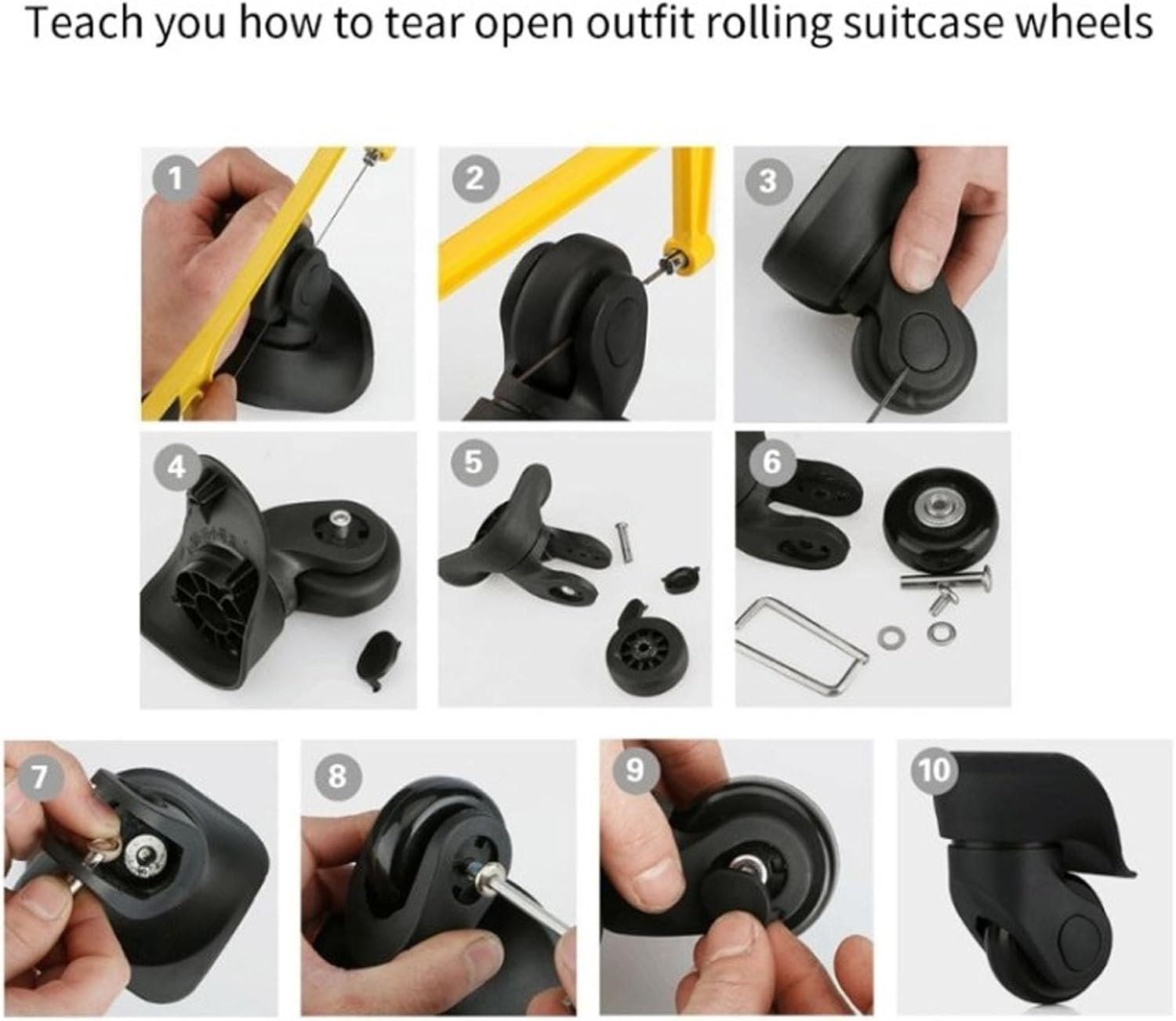 Teach you how to tear open outfit rolling suitcase wheels

1

2

3

4

5

6

7

8

9

10