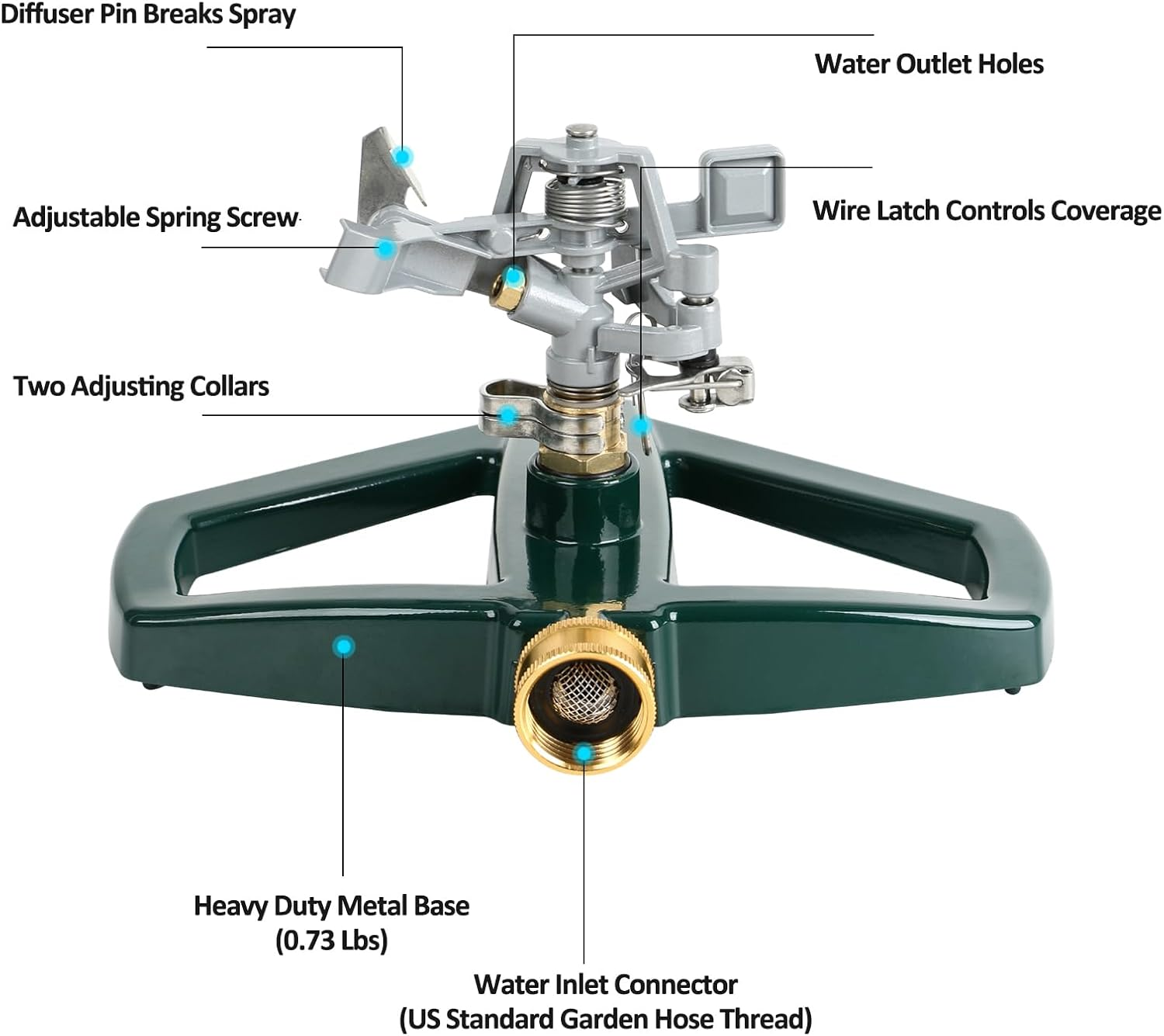 Diffuser Pin Breaks Spray

Water Outlet Holes

Adjustable Spring Screw

Wire Latch Controls Coverage

Two Adjusting Collars

Heavy Duty Metal Base
(0.73 Lbs)

Water Inlet Connector
(US Standard Garden Hose Thread)