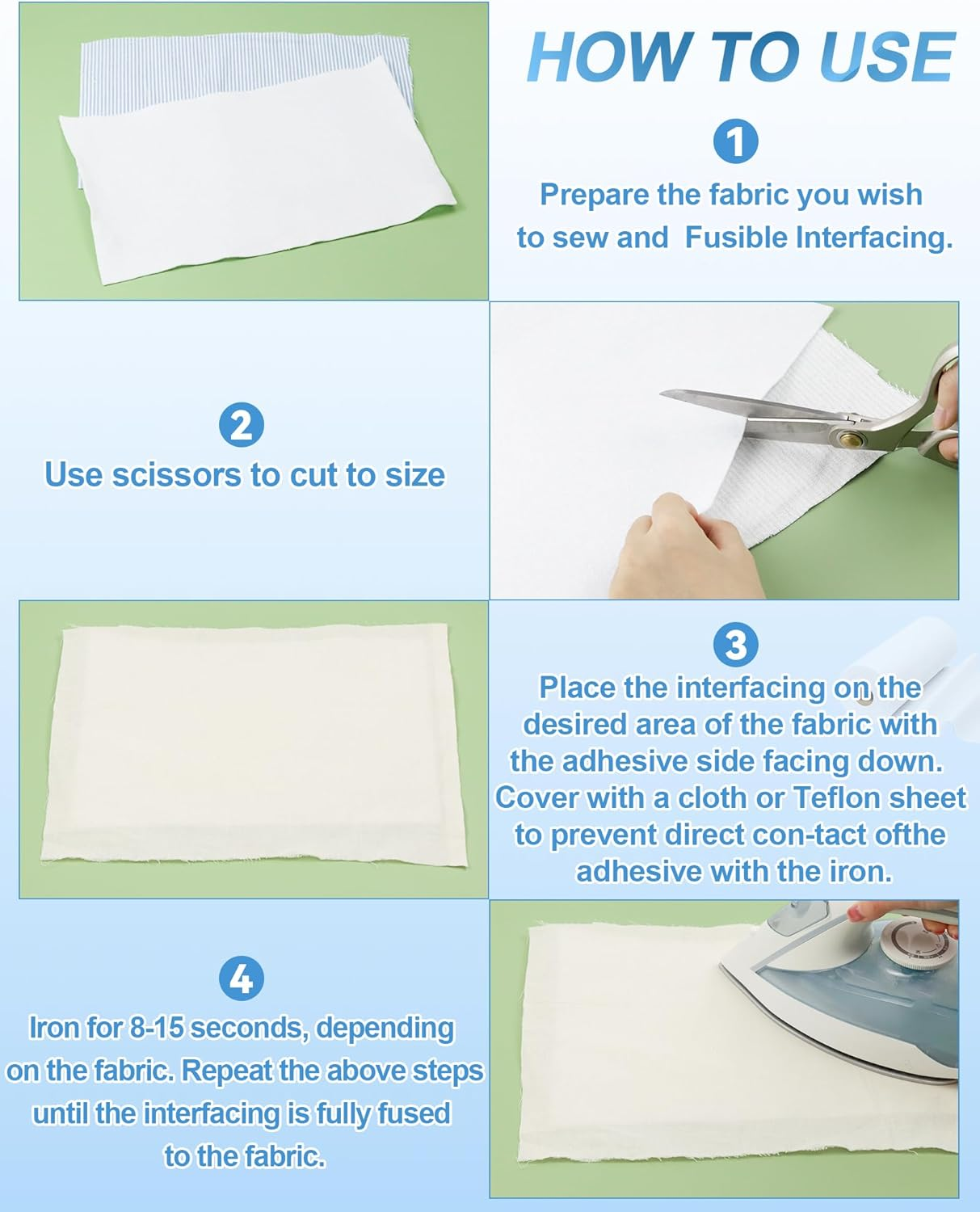 HOW TO USE

1
Prepare the fabric you wish to sew and  Fusible Interfacing.

2
Use scissors to cut to size

3
Place the interfacing on the desired area of the fabric with the adhesive side facing down. Cover with a cloth or Teflon sheet to prevent direct con-tact ofthe adhesive with the iron.

4
Iron for 8-15 seconds, depending on the fabric. Repeat the above steps until the interfacing is fully fused to the fabric.