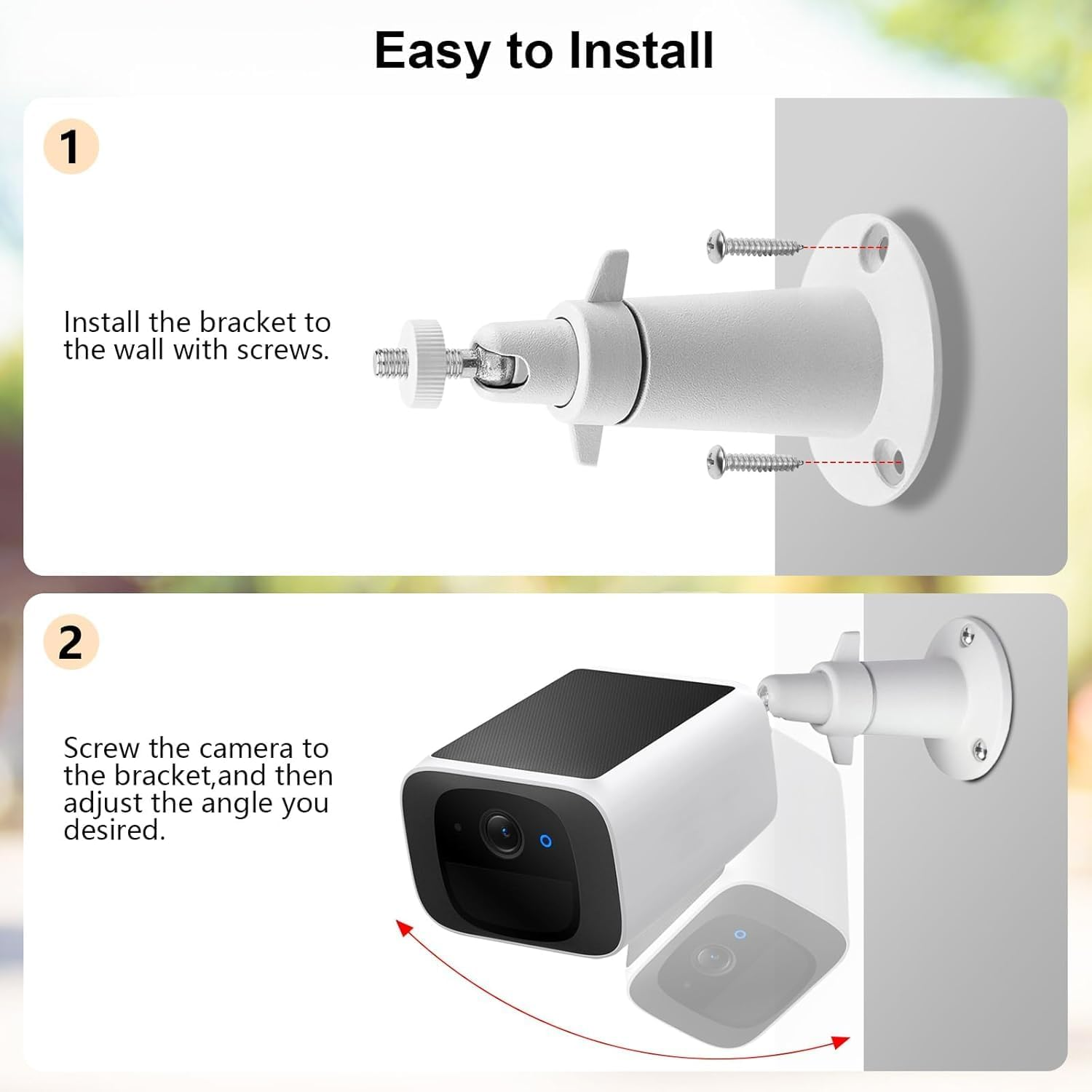 Easy to Install

1

Install the bracket to the wall with screws.

2

Screw the camera to the bracket,and then adjust the angle you desired.