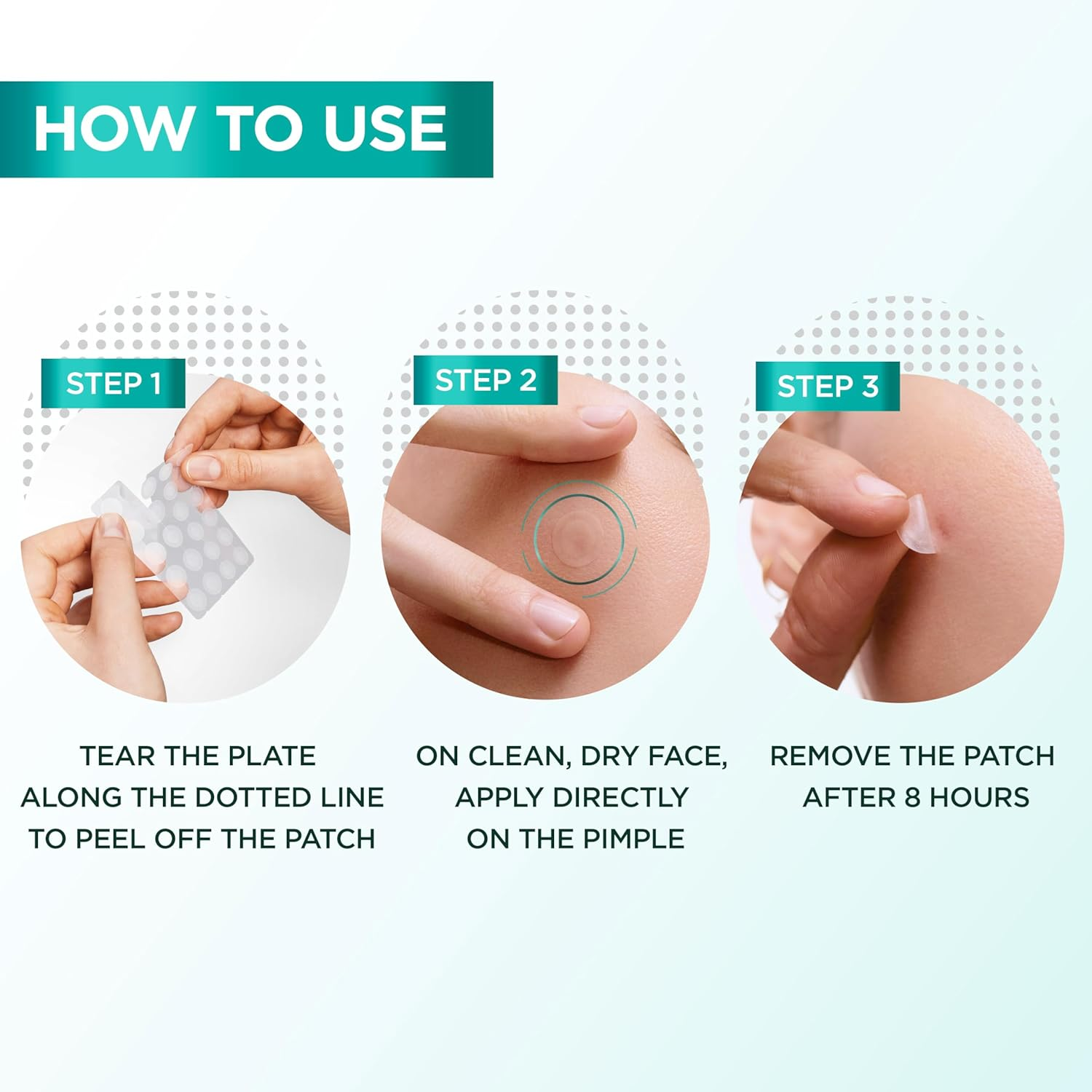 HOW TO USE

STEP 1

TEAR THE PLATE ALONG THE DOTTED LINE TO PEEL OFF THE PATCH

STEP 2

ON CLEAN, DRY FACE, APPLY DIRECTLY ON THE PIMPLE

STEP 3

REMOVE THE PATCH AFTER 8 HOURS