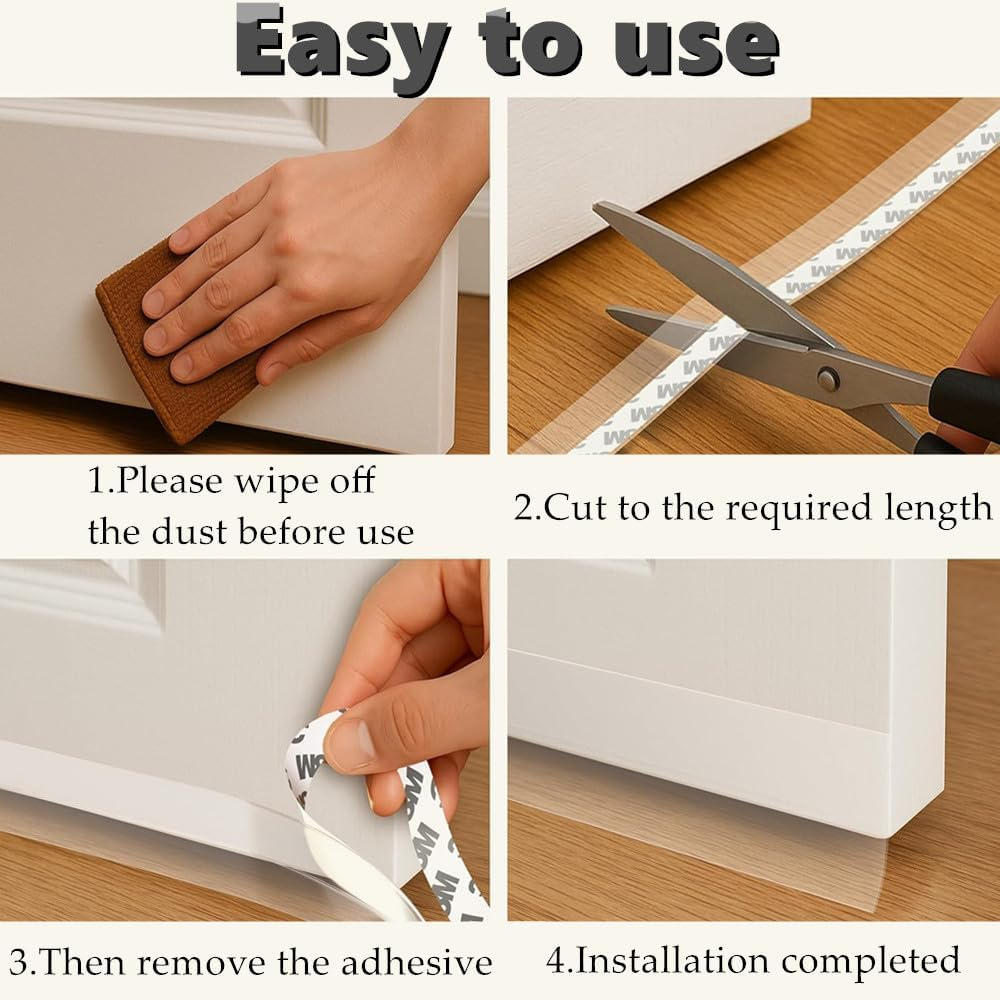 Easy to use

1.Please wipe off the dust before use

2.Cut to the required length

3.Then remove the adhesive

4.Installation completed