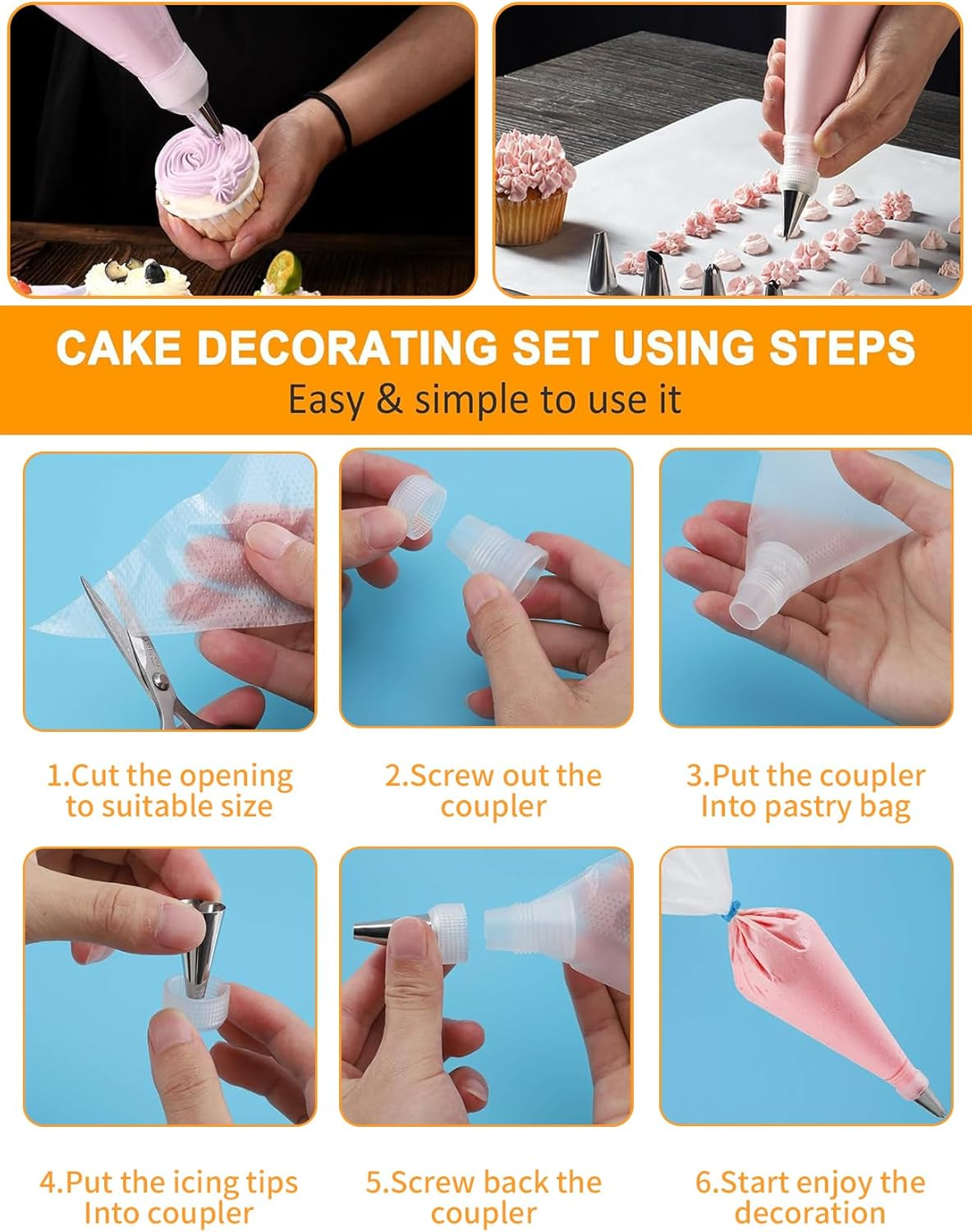 CAKE DECORATING SET USING STEPS

Easy & simple to use it

1.Cut the opening to suitable size

2.Screw out the coupler

3.Put the coupler Into pastry bag

4.Put the icing tips Into coupler

5.Screw back the coupler

6.Start enjoy the decoration