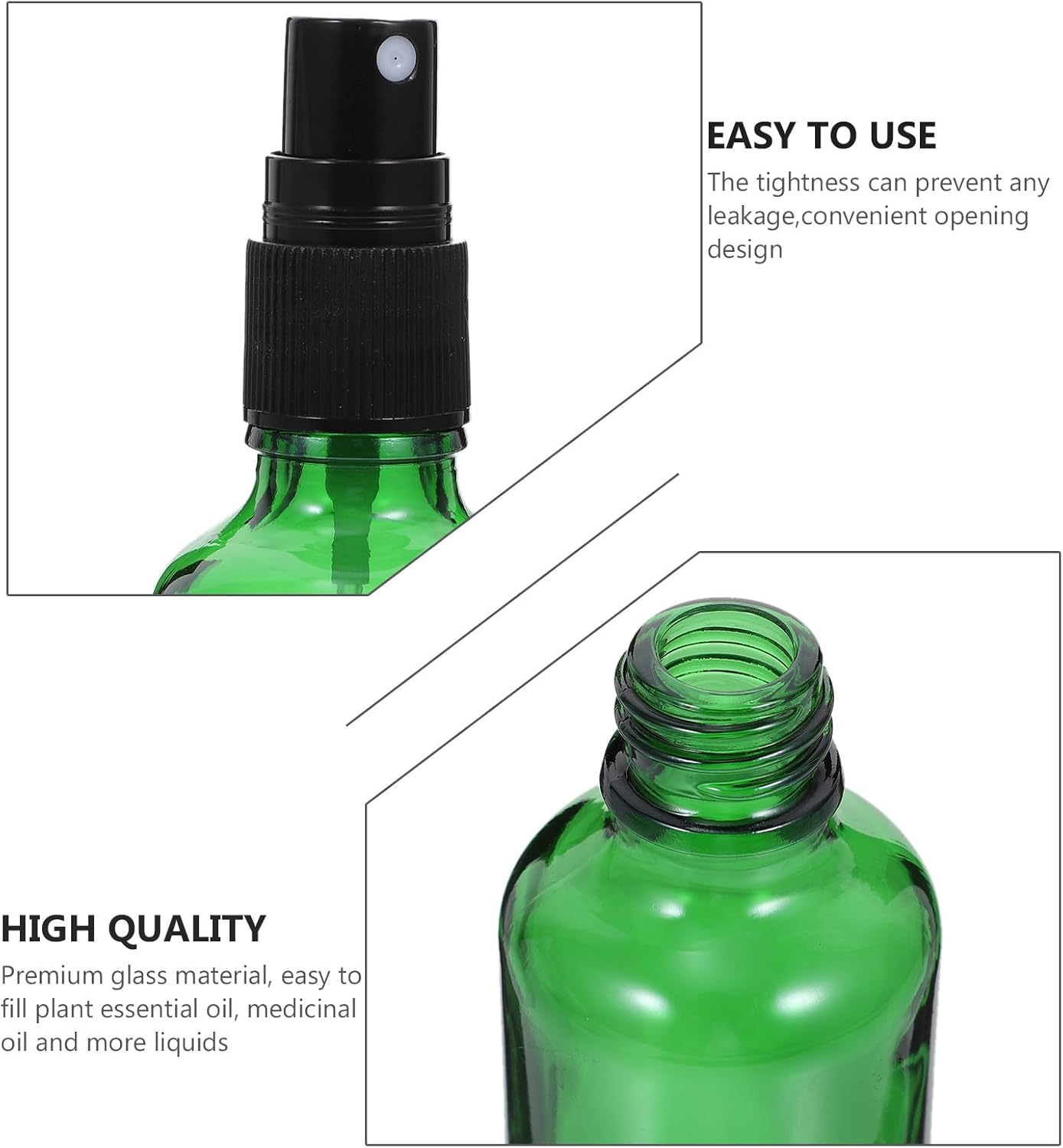 EASY TO USE
The tightness can prevent any leakage,convenient opening design

HIGH QUALITY
Premium glass material, easy to fill plant essential oil, medicinal oil and more liquids