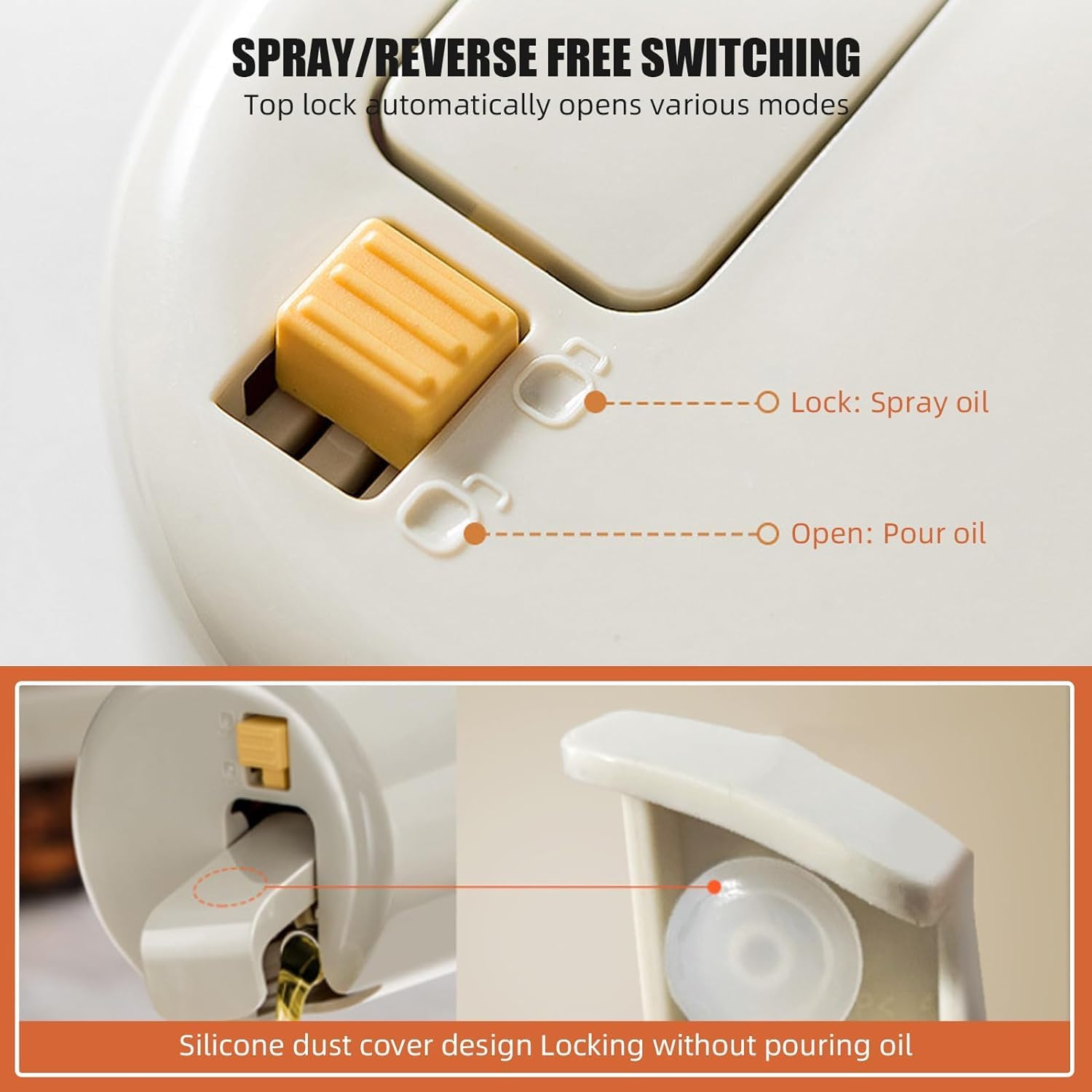 SPRAY/REVERSE FREE SWITCHING
Top lock automatically opens various modes

Lock: Spray oil

Open: Pour oil

Silicone dust cover design Locking without pouring oil