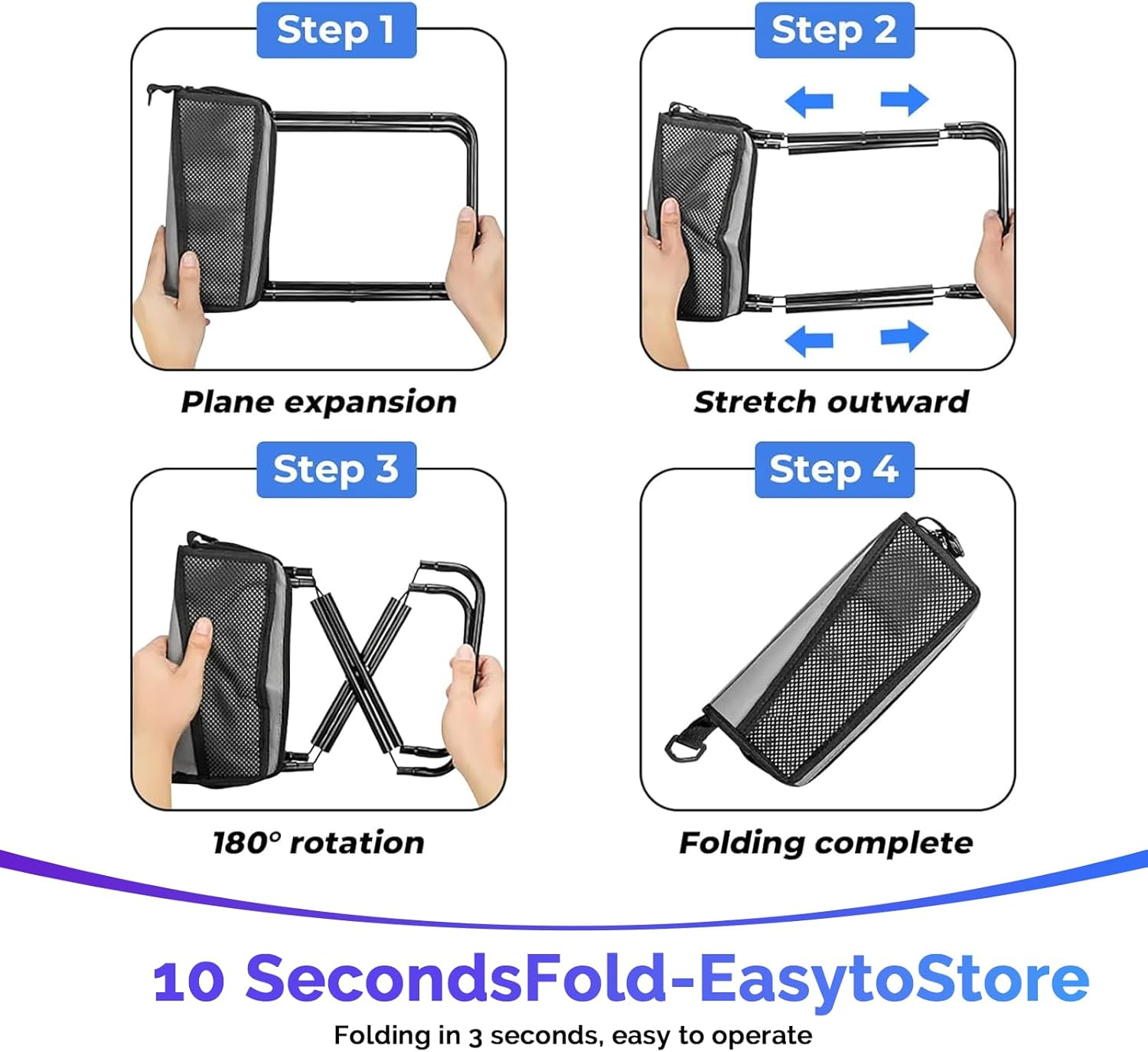 Step 1

Plane expansion

Step 2

Stretch outward

Step 3

180° rotation

Step 4

Folding complete

10 SecondsFold-EasytoStore

Folding in 3 seconds, easy to operate